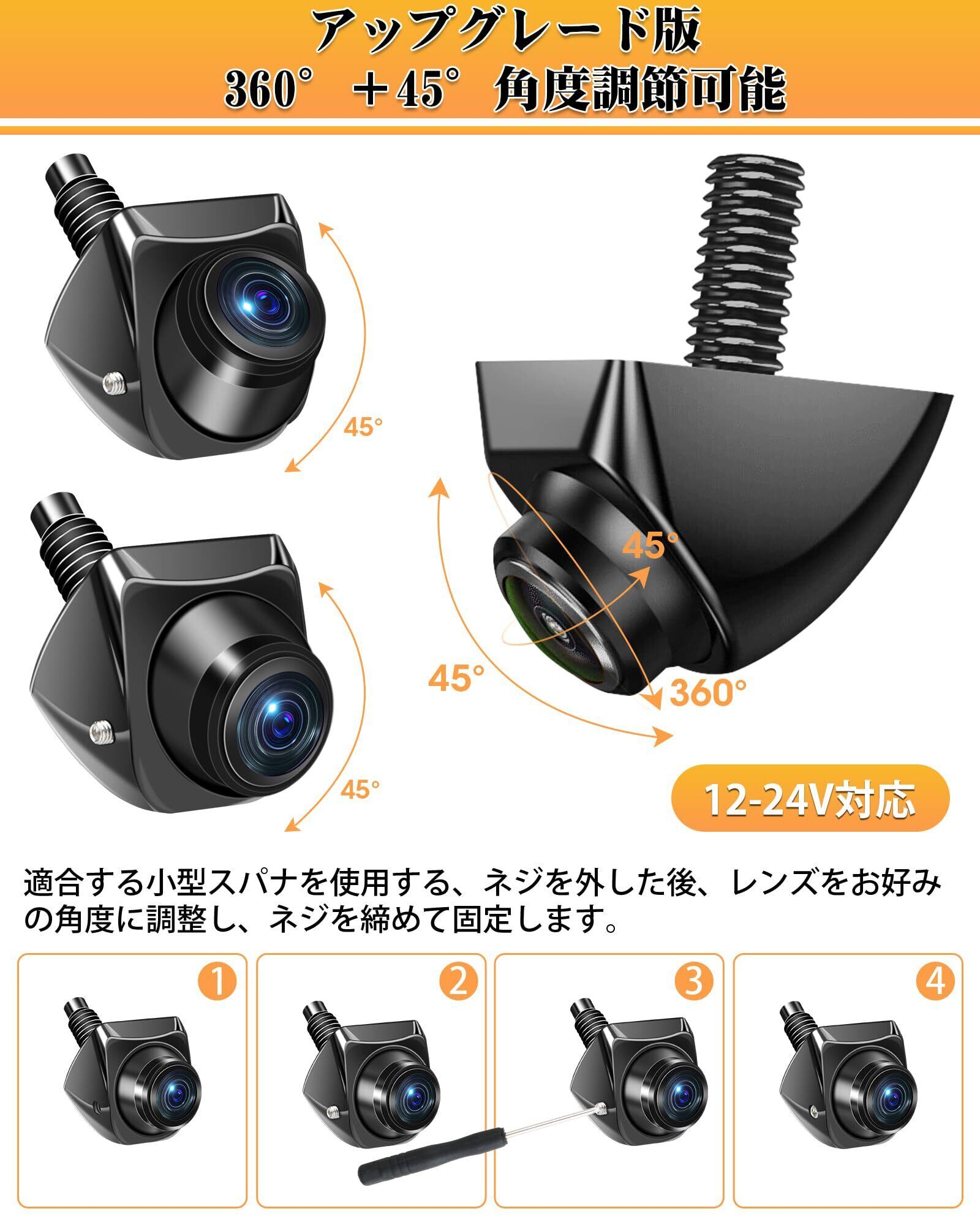 アップグレード版
360° ＋45° 角度調節可能

45°

45°

45°

45°

360°

12-24V対応

適合する小型スパナを使用する、ネジを外した後、レンズをお好みの角度に調整し、ネジを締めて固定します。

1

2

3

4