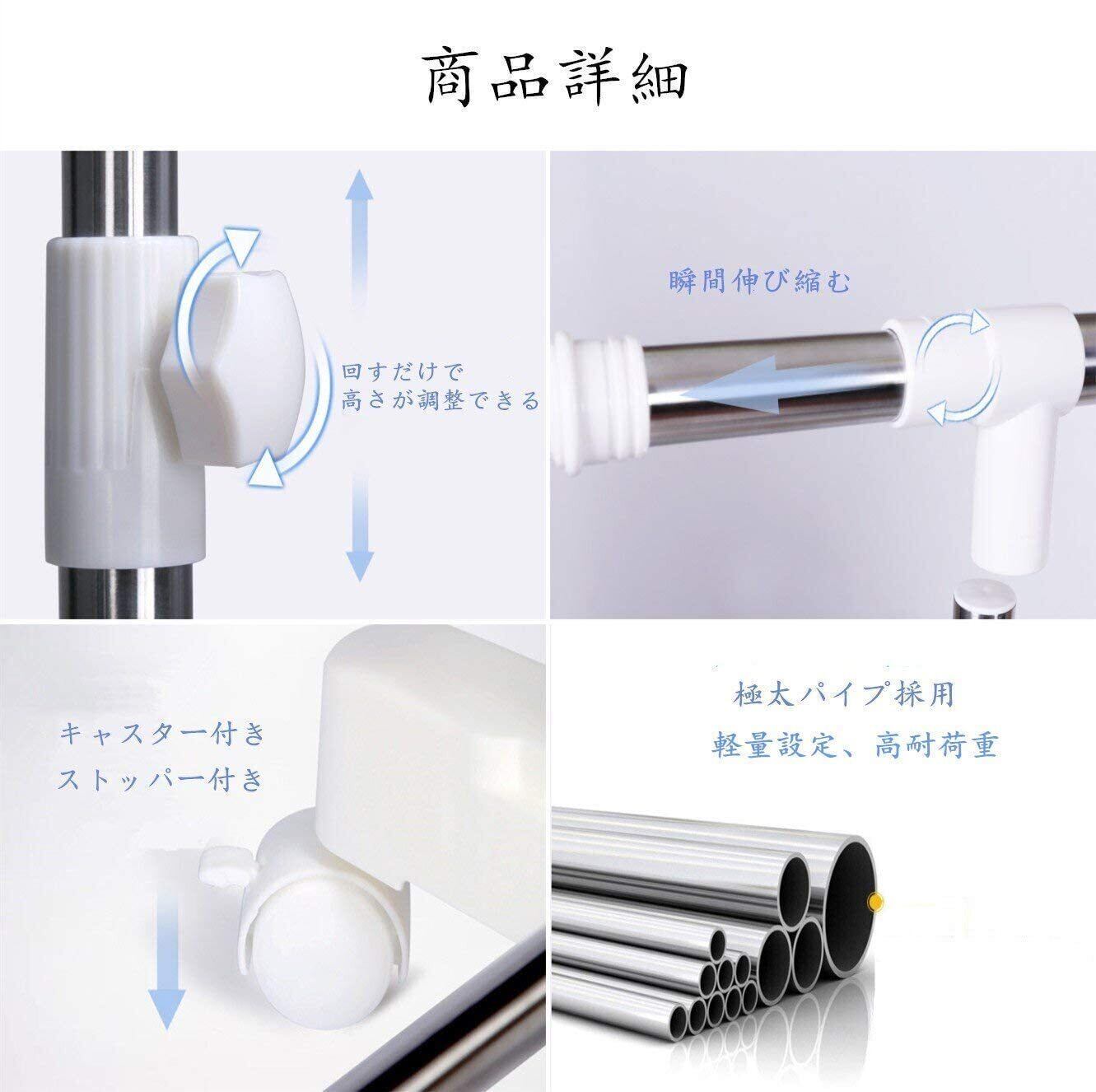 商品詳細

回すだけで
高さが調整できる

瞬間伸び縮む

キャスター付き
ストッパー付き

極太パイプ採用
軽量設定、高耐荷重