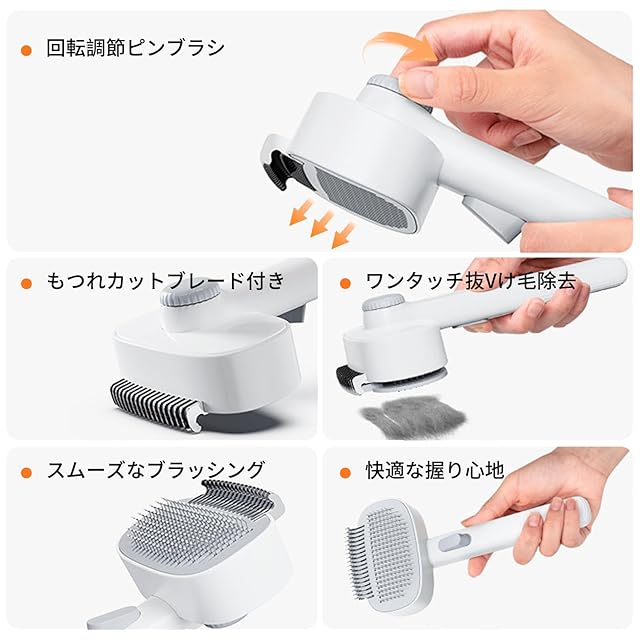 ● 回転調節ピンブラシ

● もつれカットブレード付き

● ワンタッチ抜Vけ毛除去

● スムーズなブラッシング

● 快適な握り心地