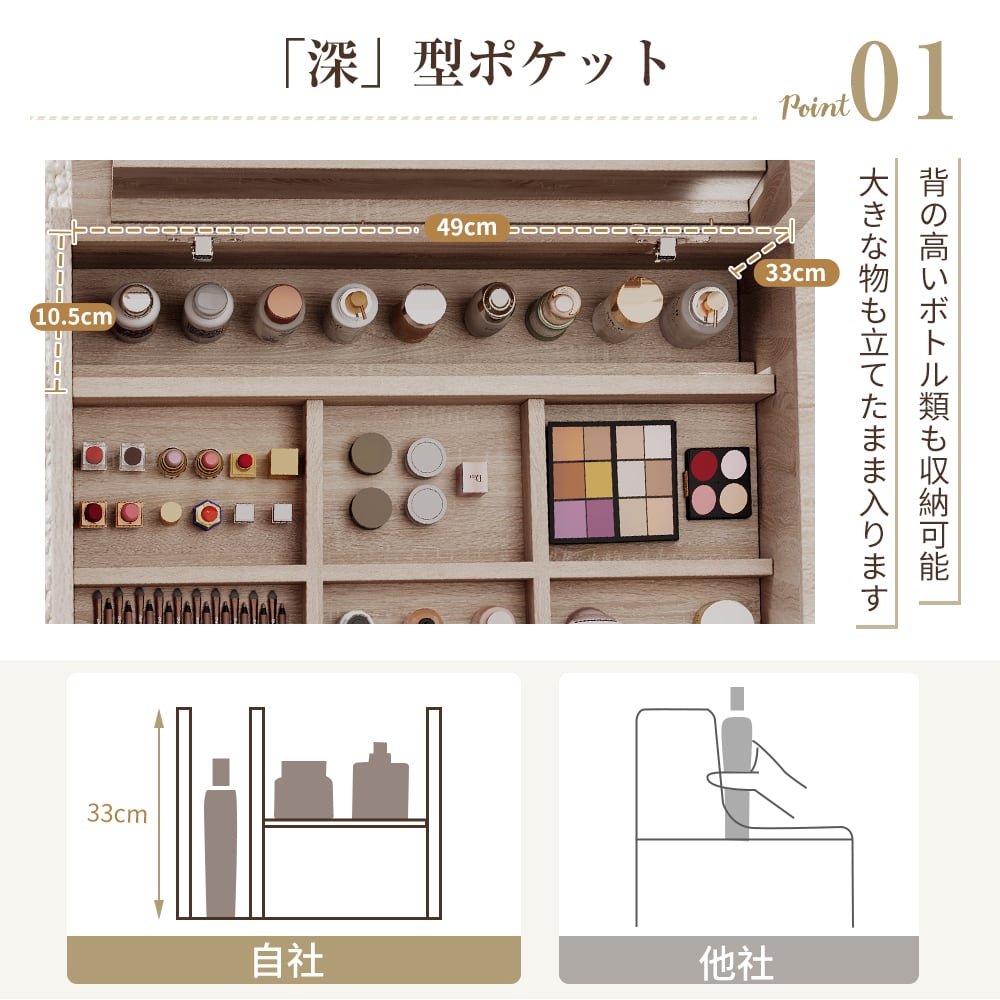 「深」型ポケット

Point 01

49cm

33cm

10.5cm

背の高いボトル類も収納可能

大きな物も立てたまま入ります

33cm

自社

他社