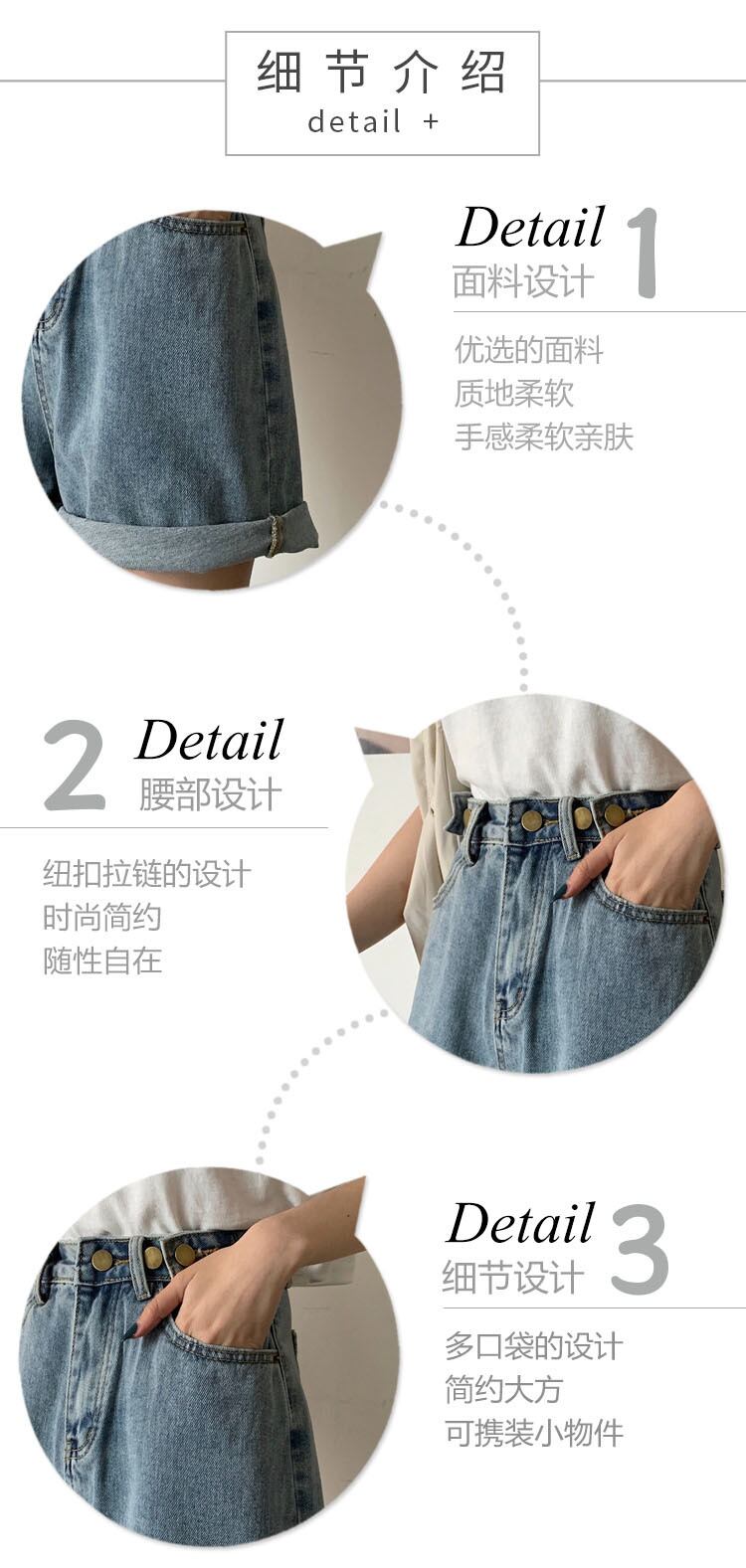 细节介绍
detail +

Detail 1
面料设计

优选的面料
质地柔软
手感柔软亲肤

2 Detail
腰部设计

纽扣拉链的设计
时尚简约
随性自在

Detail 3
细节设计

多口袋的设计
简约大方
可携装小物件