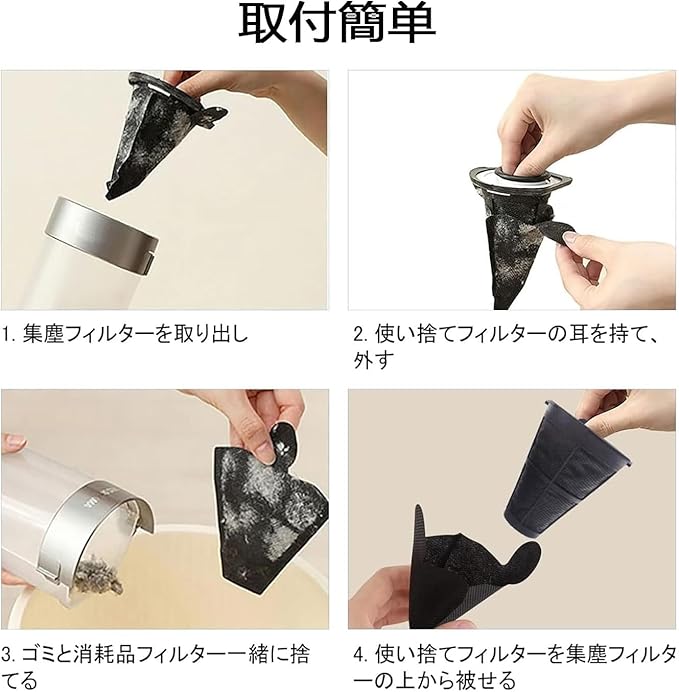 取付簡単

1. 集塵フィルターを取り出し

2. 使い捨てフィルターの耳を持て、外す

3. ゴミと消耗品フィルター一緒に捨てる

4. 使い捨てフィルターを集塵フィルターの上から被せる