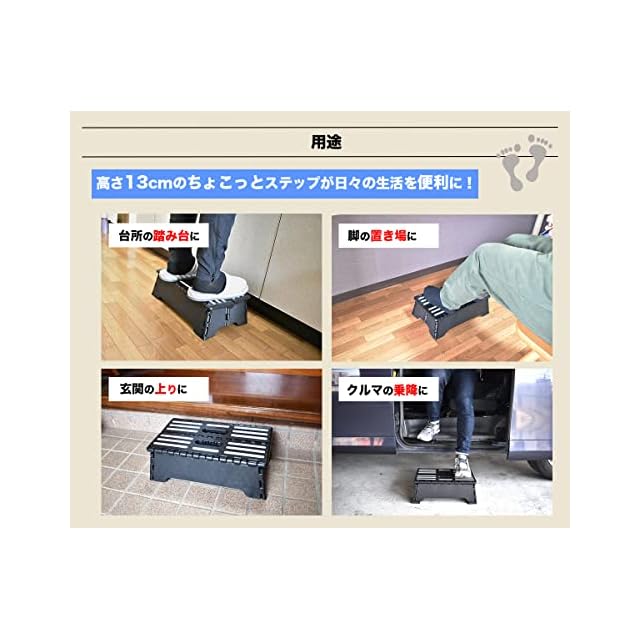 用途

高さ13cmのちょこっとステップが日々の生活を便利に！

台所の踏み台に

脚の置き場に

玄関の上りに

クルマの乗降に