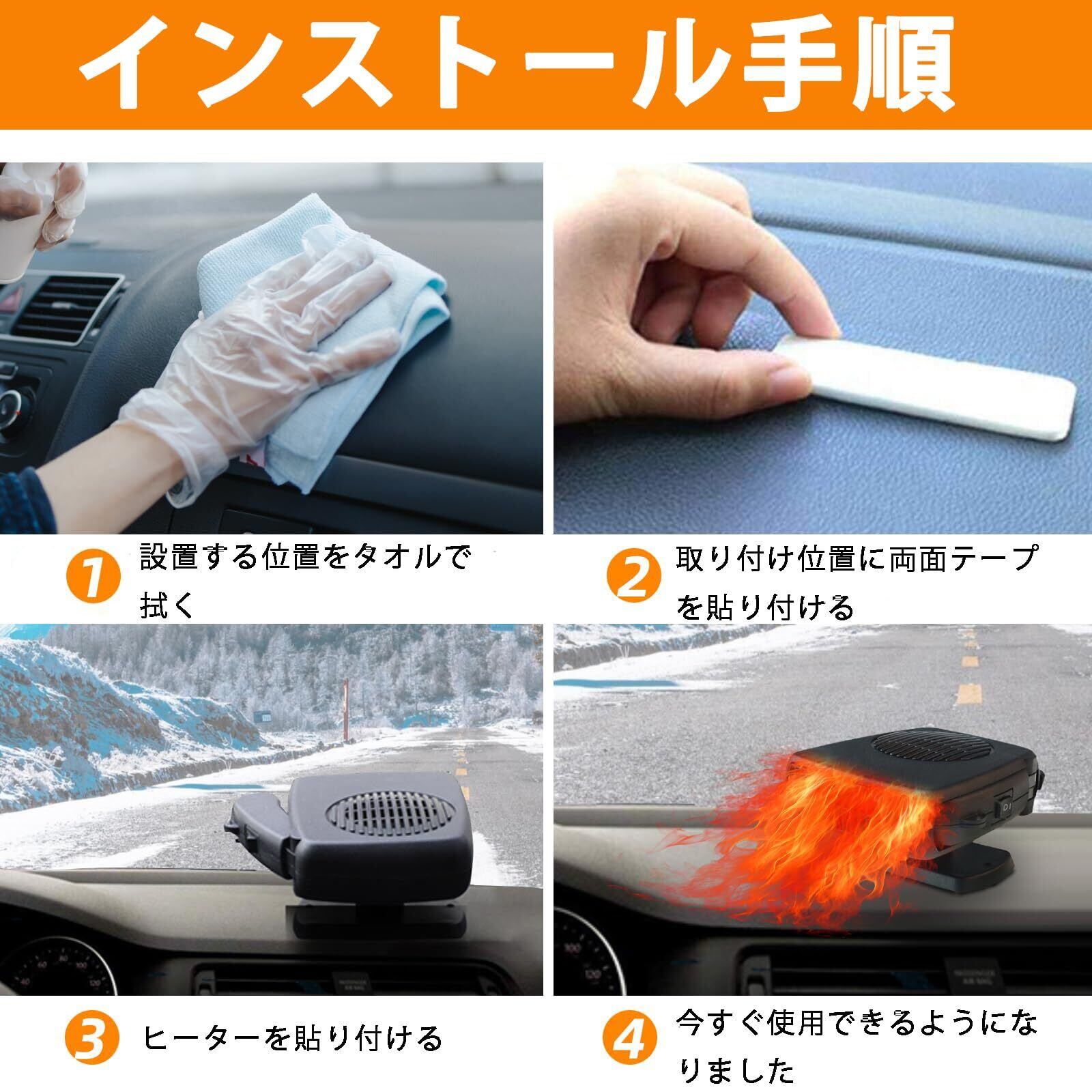 インストール手順

1 設置する位置をタオルで拭く

2 取り付け位置に両面テープを貼り付ける

3 ヒーターを貼り付ける

4 今すぐ使用できるようになりました