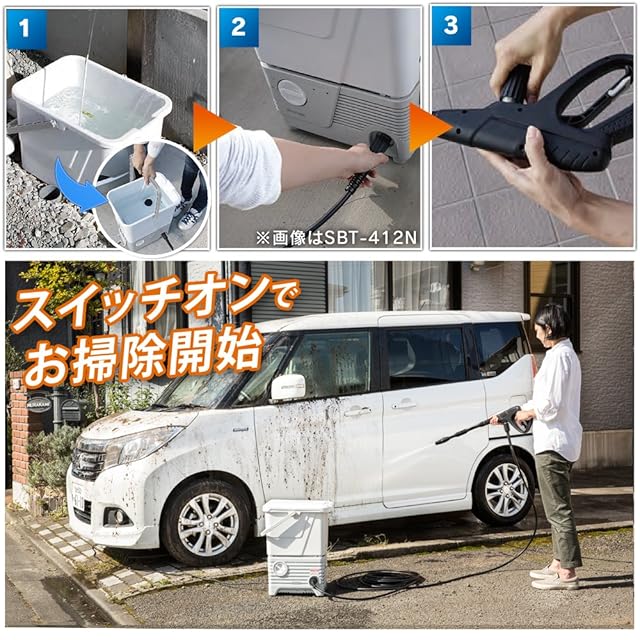 1

2

※画像はSBT-412N

3

スイッチオンで
お掃除開始