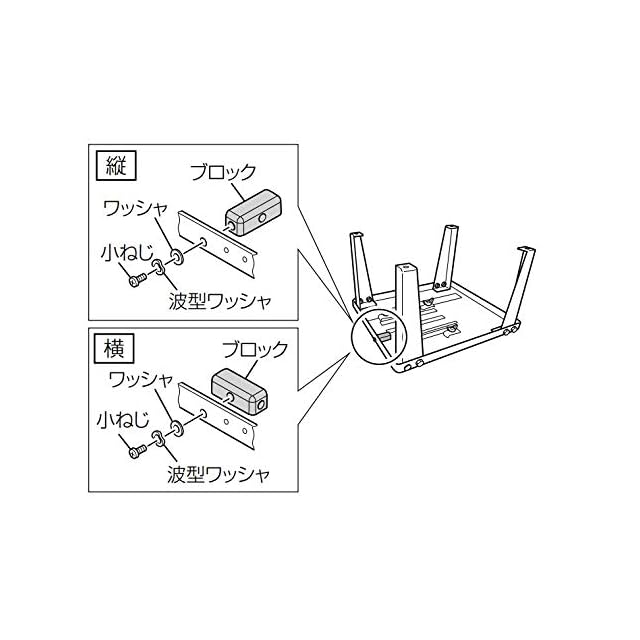 縦
ブロック
ワッシャ
小ねじ
波型ワッシャ

横
ブロック
ワッシャ
小ねじ
波型ワッシャ