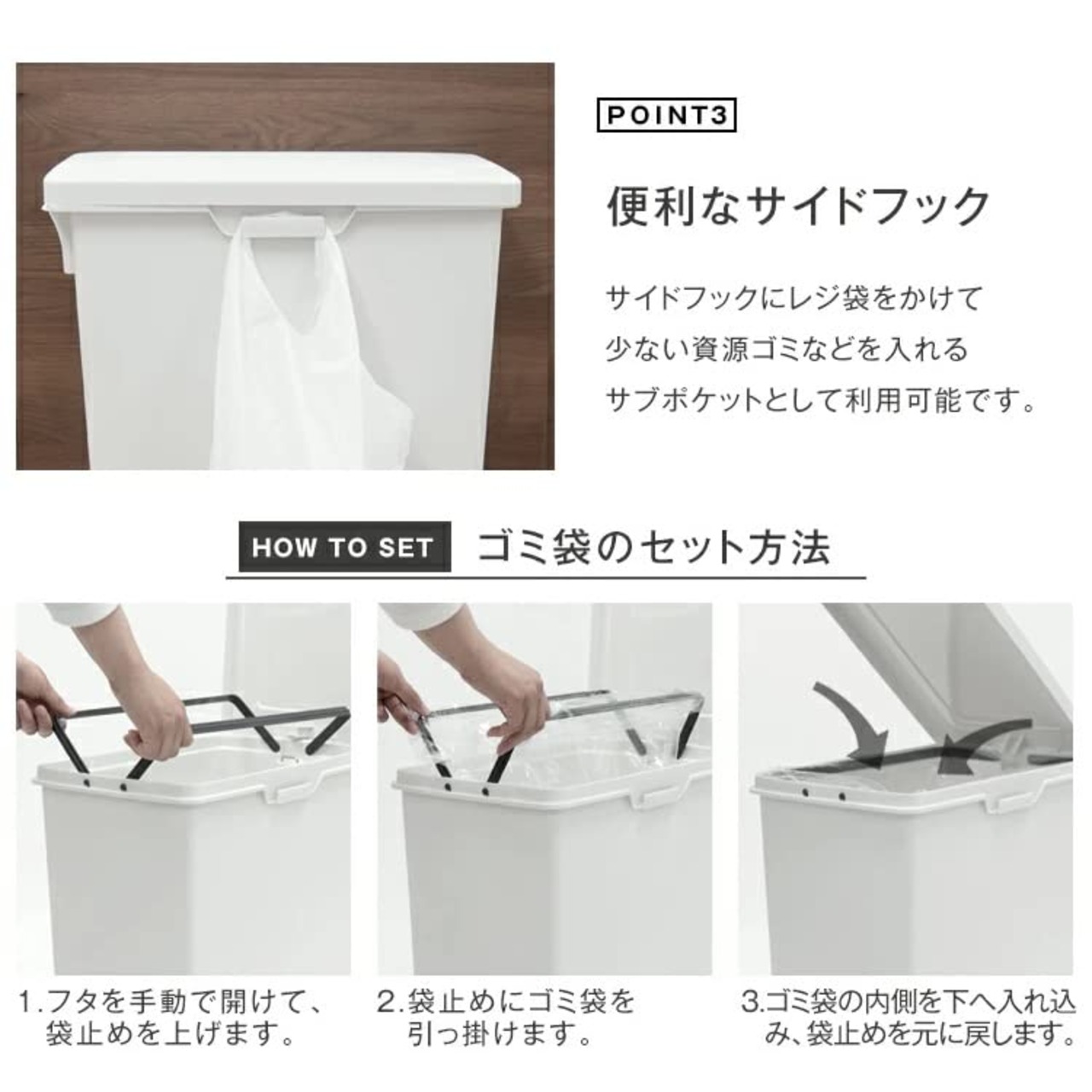 POINT3

便利なサイドフック

サイドフックにレジ袋をかけて
少ない資源ゴミなどを入れる
サブポケットとして利用可能です。

HOW TO SET ゴミ袋のセット方法

1.フタを手動で開けて、袋止めを上げます。

2.袋止めにゴミ袋を引っ掛けます。

3.ゴミ袋の内側を下へ入れ込み、袋止めを元に戻します。