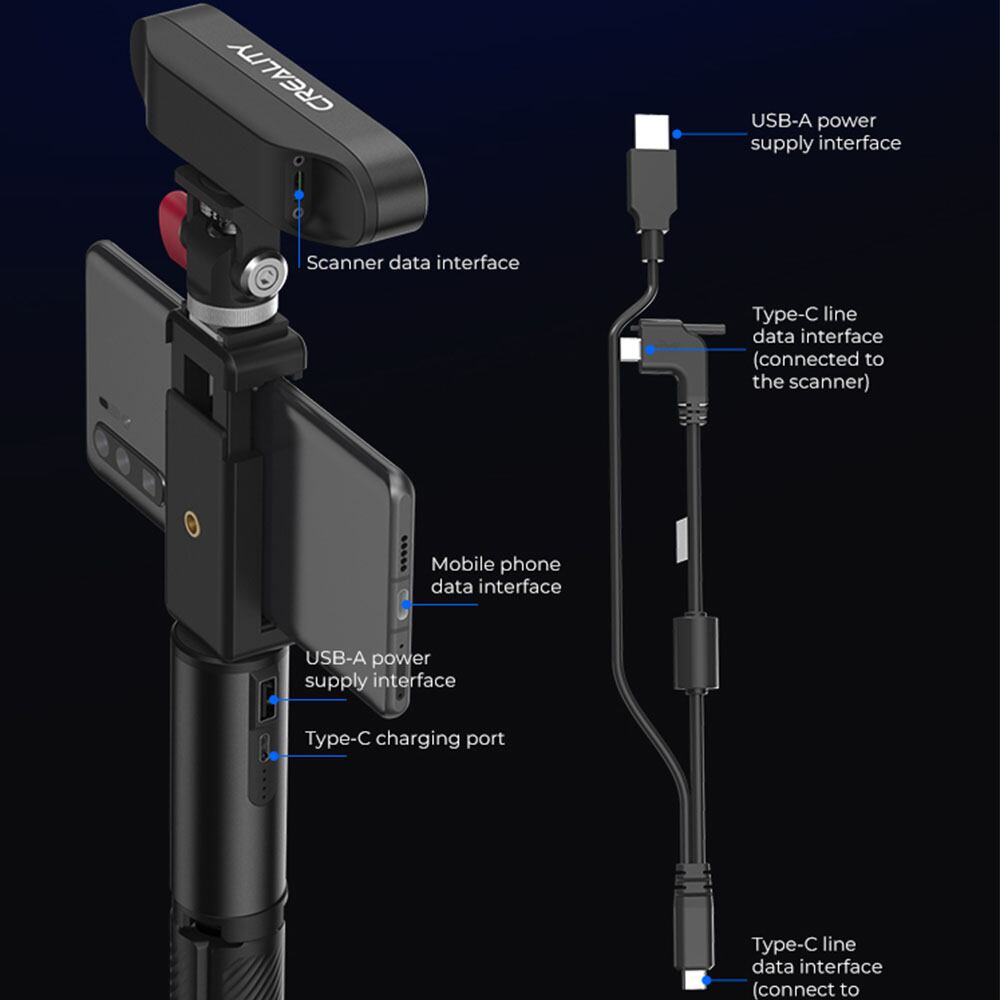 CREALITY

Scanner data interface

Mobile phone data interface

USB-A power supply interface

Type-C charging port

USB-A power supply interface

Type-C line data interface (connected to the scanner)

Type-C line data interface (connect to