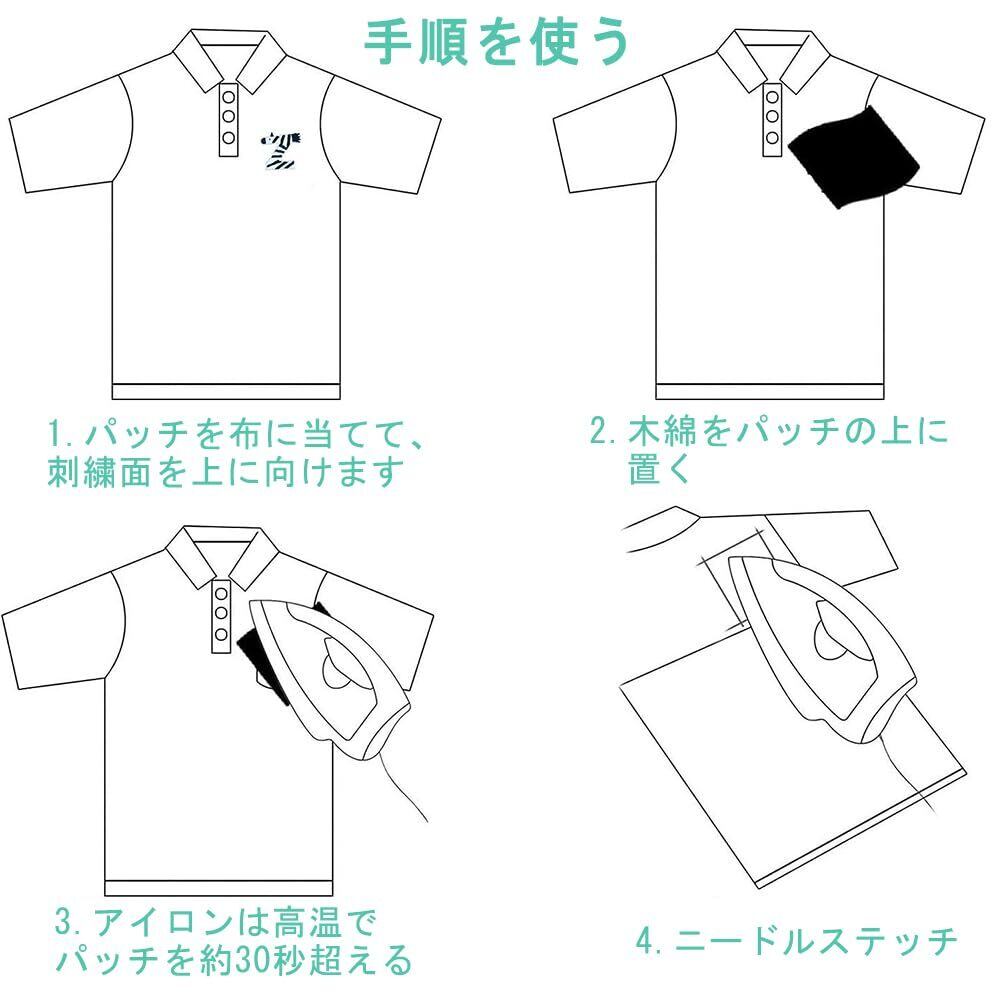 手順を使う

1. パッチを布に当てて、刺繍面を上に向けます

2. 木綿をパッチの上に置く

3. アイロンは高温でパッチを約30秒超える

4. ニードルステッチ