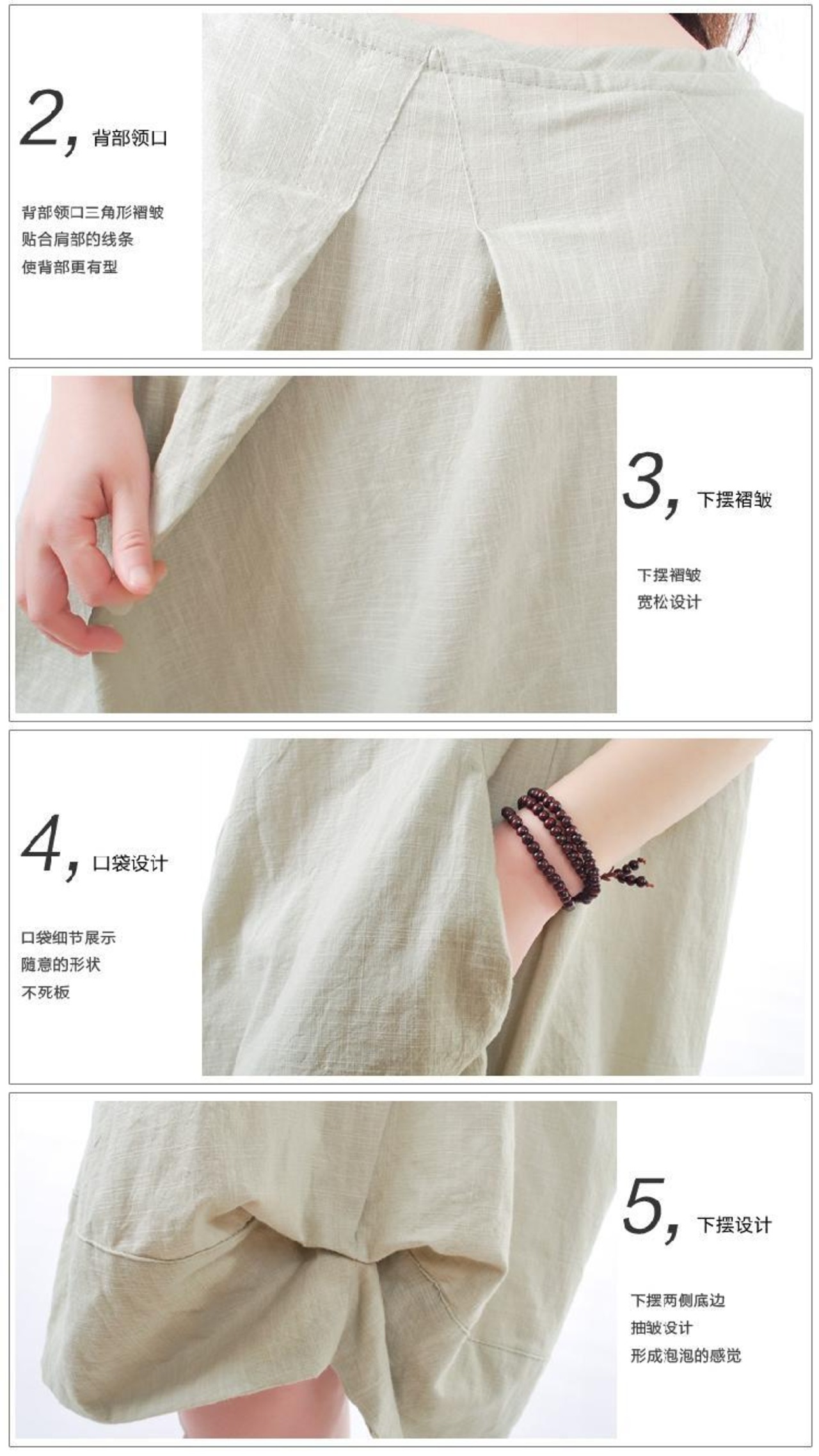 2, 背部领口

背部领口三角形褶皱
贴合肩部的线条
使背部更有型

3, 下摆褶皱

下摆褶皱
宽松设计

4, 口袋设计

口袋细节展示
随意的形状
不死板

5, 下摆设计

下摆两侧底边
抽皱设计
形成泡泡的感觉