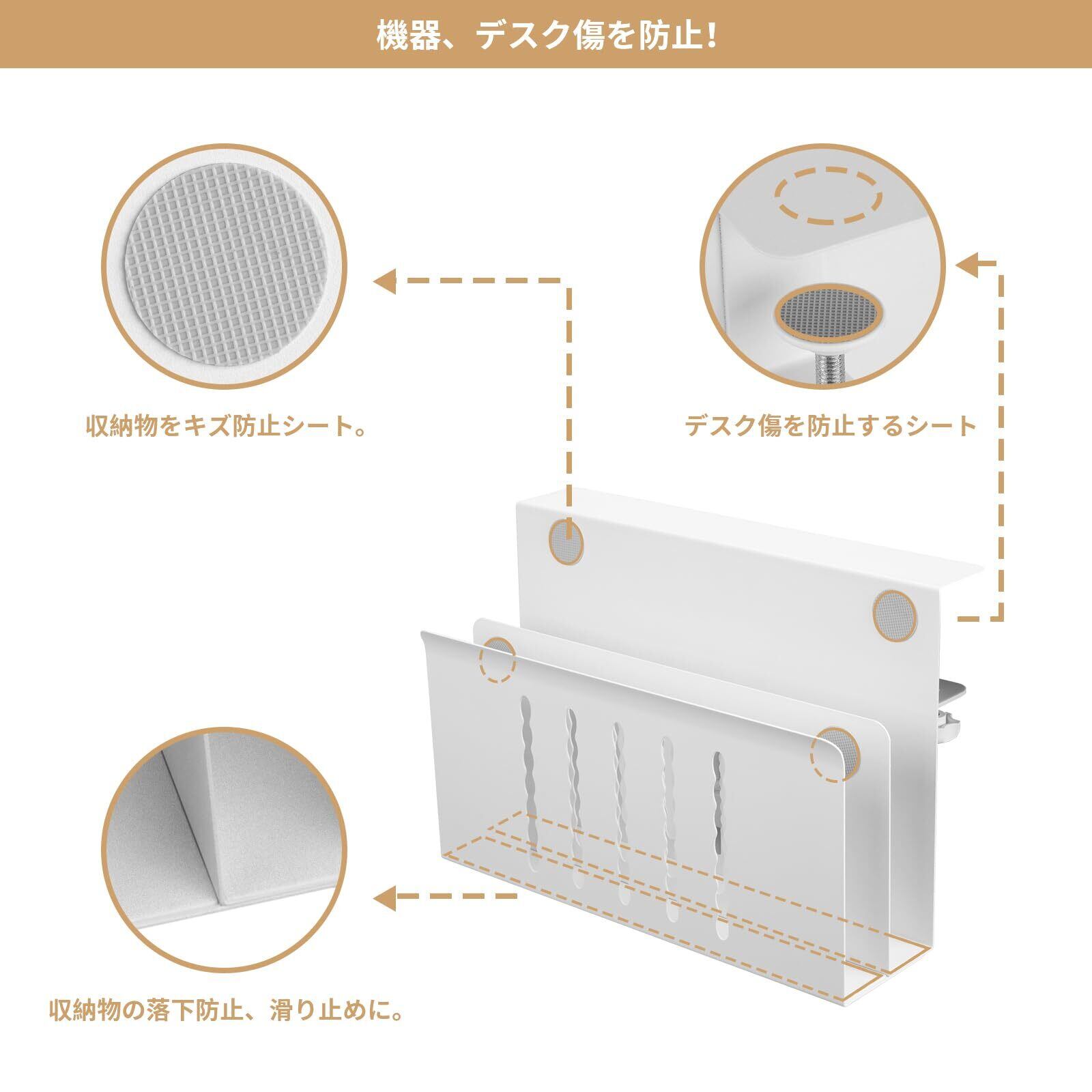 機器、デスク傷を防止！

収納物をキズ防止シート。

デスク傷を防止するシート

収納物の落下防止、滑り止めに。