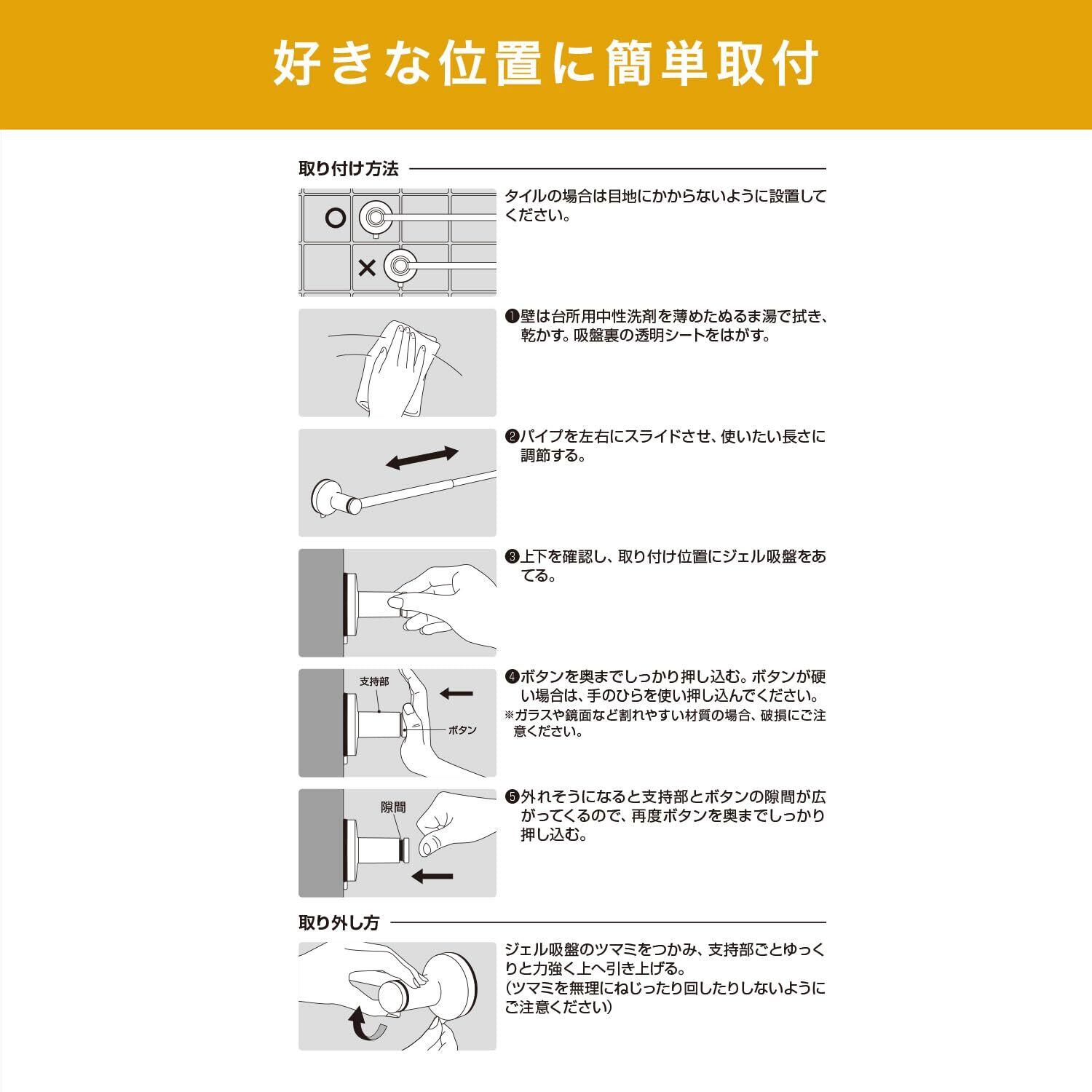 好きな位置に簡単取付

取り付け方法

○

×

タイルの場合は目地にかからないように設置してください。

❶壁は台所用中性洗剤を薄めたぬるま湯で拭き、乾かす。吸盤裏の透明シートをはがす。

❷パイプを左右にスライドさせ、使いたい長さに調節する。

❸上下を確認し、取り付け位置にジェル吸盤をあてる。

支持部

ボタン

❹ボタンを奥までしっかり押し込む。ボタンが硬い場合は、手のひらを使い押し込んでください。
※ガラスや鏡面など割れやすい材質の場合、破損にご注意ください。

隙間

❺外れそうになると支持部とボタンの隙間が広がってくるので、再度ボタンを奥までしっかり押し込む。

取り外し方

ジェル吸盤のツマミをつかみ、支持部ごとゆっくりと力強く上へ引き上げる。
(ツマミを無理にねじったり回したりしないようにご注意ください)