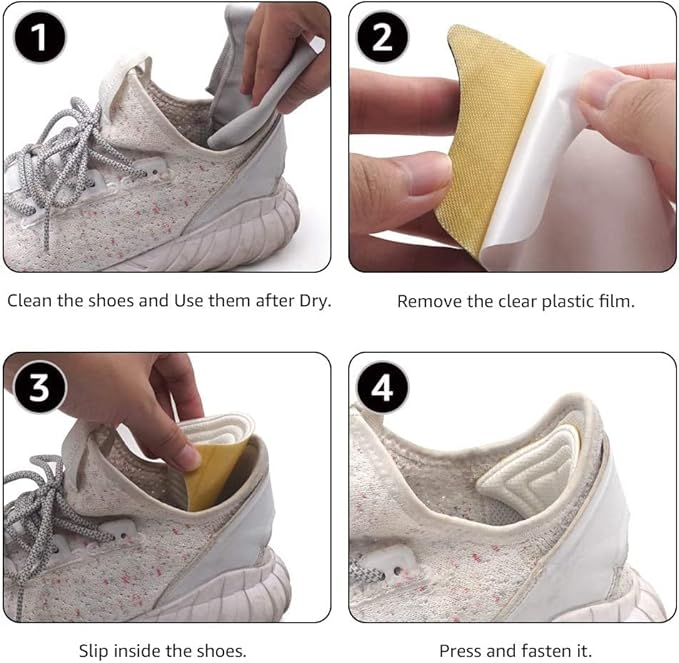 1

Clean the shoes and Use them after Dry.

2

Remove the clear plastic film.

3

Slip inside the shoes.

4

Press and fasten it.