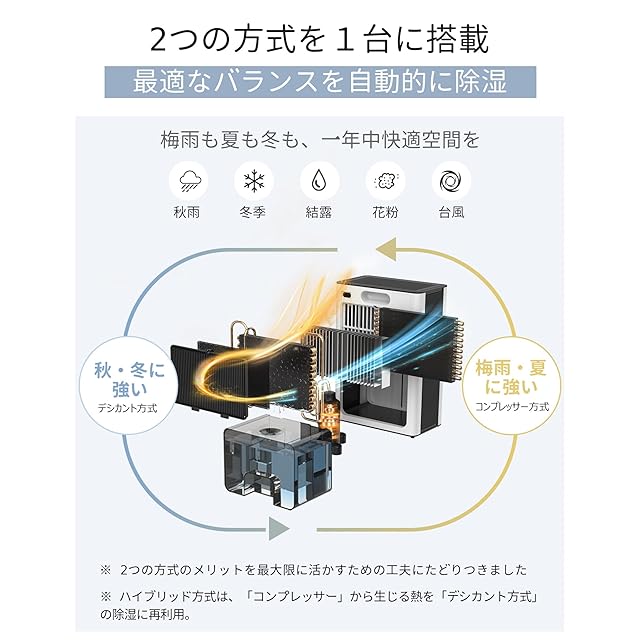 2つの方式を１台に搭載

最適なバランスを自動的に除湿

梅雨も夏も冬も、一年中快適空間を

秋雨　冬季　結露　花粉　台風

秋・冬に強い
デシカント方式

梅雨・夏に強い
コンプレッサー方式

※ 2つの方式のメリットを最大限に活かすための工夫にたどりつきました

※ ハイブリッド方式は、「コンプレッサー」から生じる熱を「デシカント方式」の除湿に再利用。