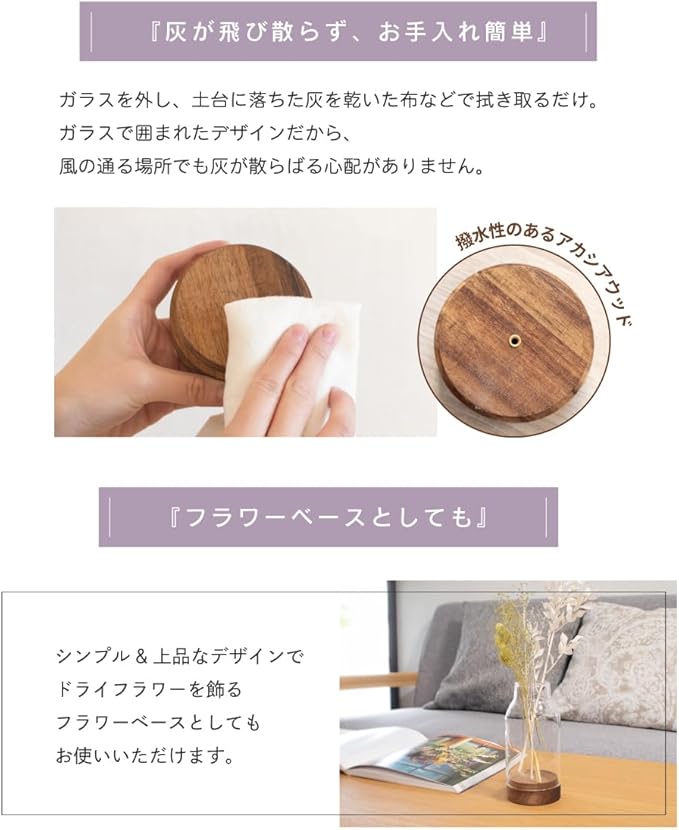 『灰が飛び散らず、お手入れ簡単』

ガラスを外し、土台に落ちた灰を乾いた布などで拭き取るだけ。
ガラスで囲まれたデザインだから、
風の通る場所でも灰が散らばる心配がありません。

撥水性のあるアカシアウッド

『フラワーベースとしても』

シンプル＆上品なデザインで
ドライフラワーを飾る
フラワーベースとしても
お使いいただけます。