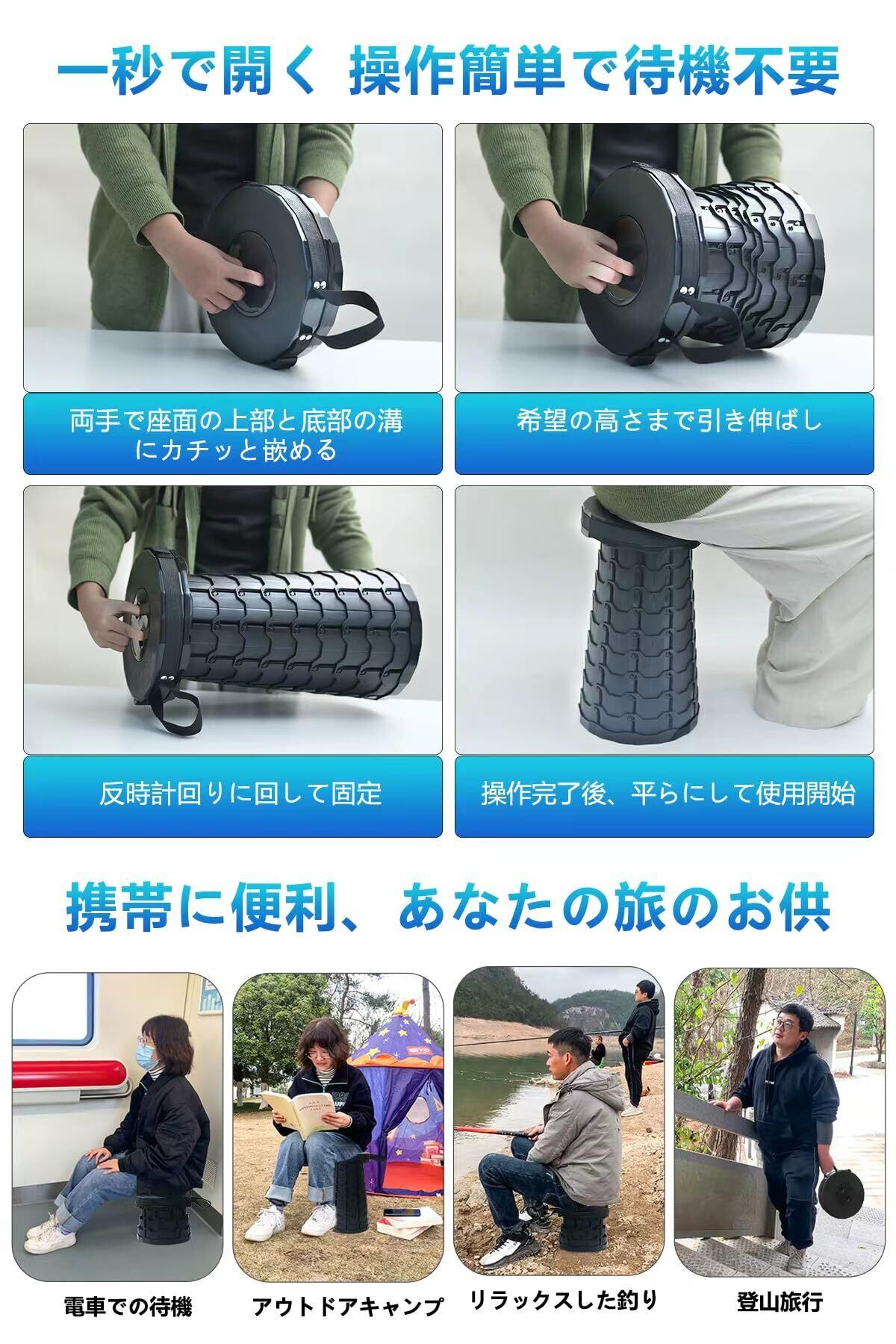 一秒で開く 操作簡単で待機不要

両手で座面の上部と底部の溝にカチッと嵌める

希望の高さまで引き伸ばし

反時計回りに回して固定

操作完了後、平らにして使用開始

携帯に便利、あなたの旅のお供

電車での待機

アウトドアキャンプ

リラックスした釣り

登山旅行