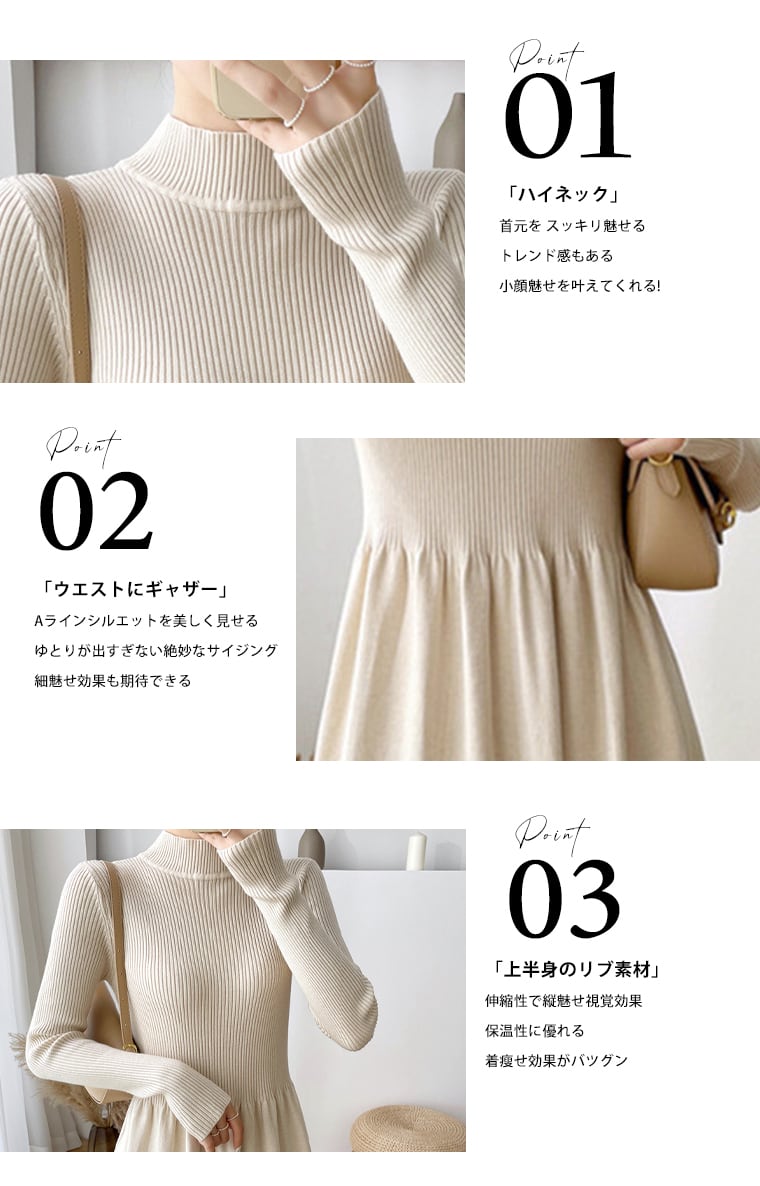 Point
01
「ハイネック」
首元を スッキリ魅せる
トレンド感もある
小顔魅せを叶えてくれる!

Point
02
「ウエストにギャザー」
Aラインシルエットを美しく見せる
ゆとりが出すぎない絶妙なサイジング
細魅せ効果も期待できる

Point
03
「上半身のリブ素材」
伸縮性で縦魅せ視覚効果
保温性に優れる
着痩せ効果がバツグン