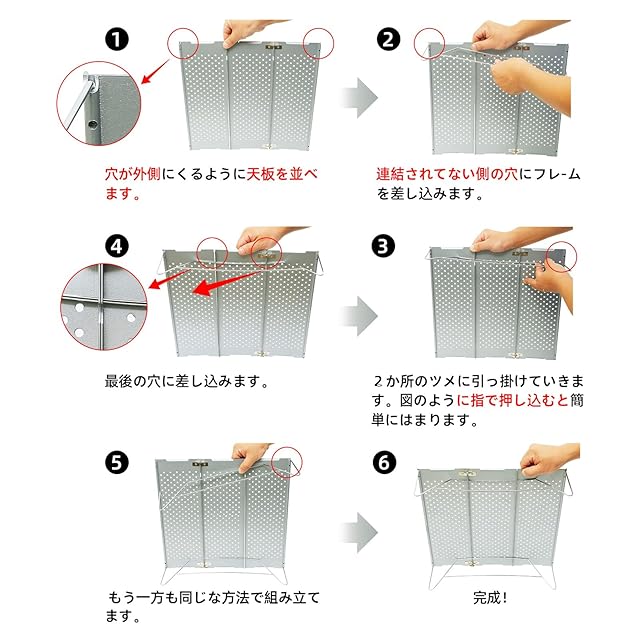 ❶

穴が外側にくるように天板を並べます。

❷

連結されてない側の穴にフレームを差し込みます。

❹

最後の穴に差し込みます。

❸

２か所のツメに引っ掛けていきます。図のように指で押し込むと簡単にはまります。

❺

もう一方も同じな方法で組み立てます。

❻

完成！