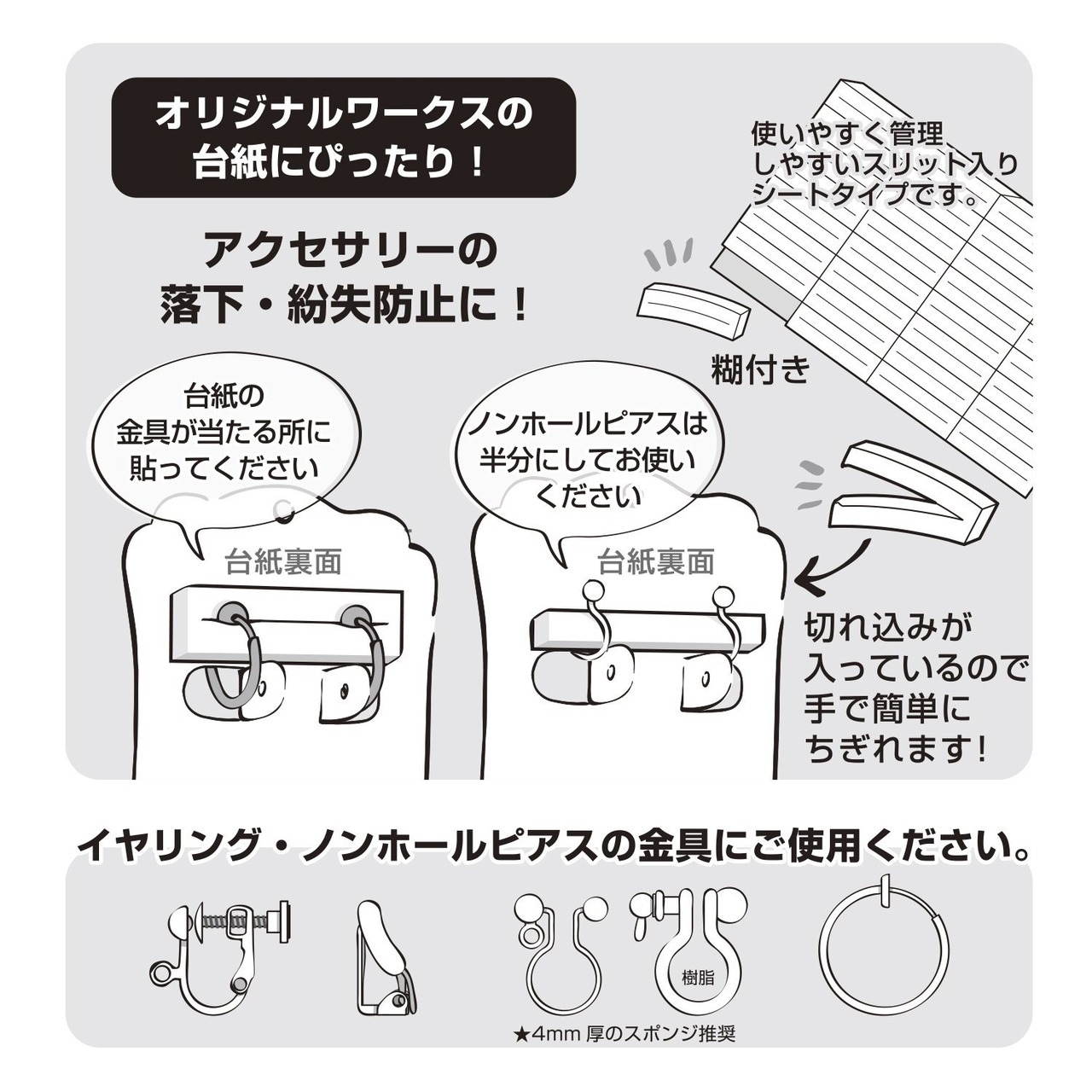 オリジナルワークスの台紙にぴったり！

使いやすく管理しやすいスリット入りシートタイプです。

アクセサリーの落下・紛失防止に！

糊付き

台紙の金具が当たる所に貼ってください

ノンホールピアスは半分にしてお使いください

台紙裏面

台紙裏面

切れ込みが入っているので手で簡単にちぎれます！

イヤリング・ノンホールピアスの金具にご使用ください。

樹脂

★4mm 厚のスポンジ推奨