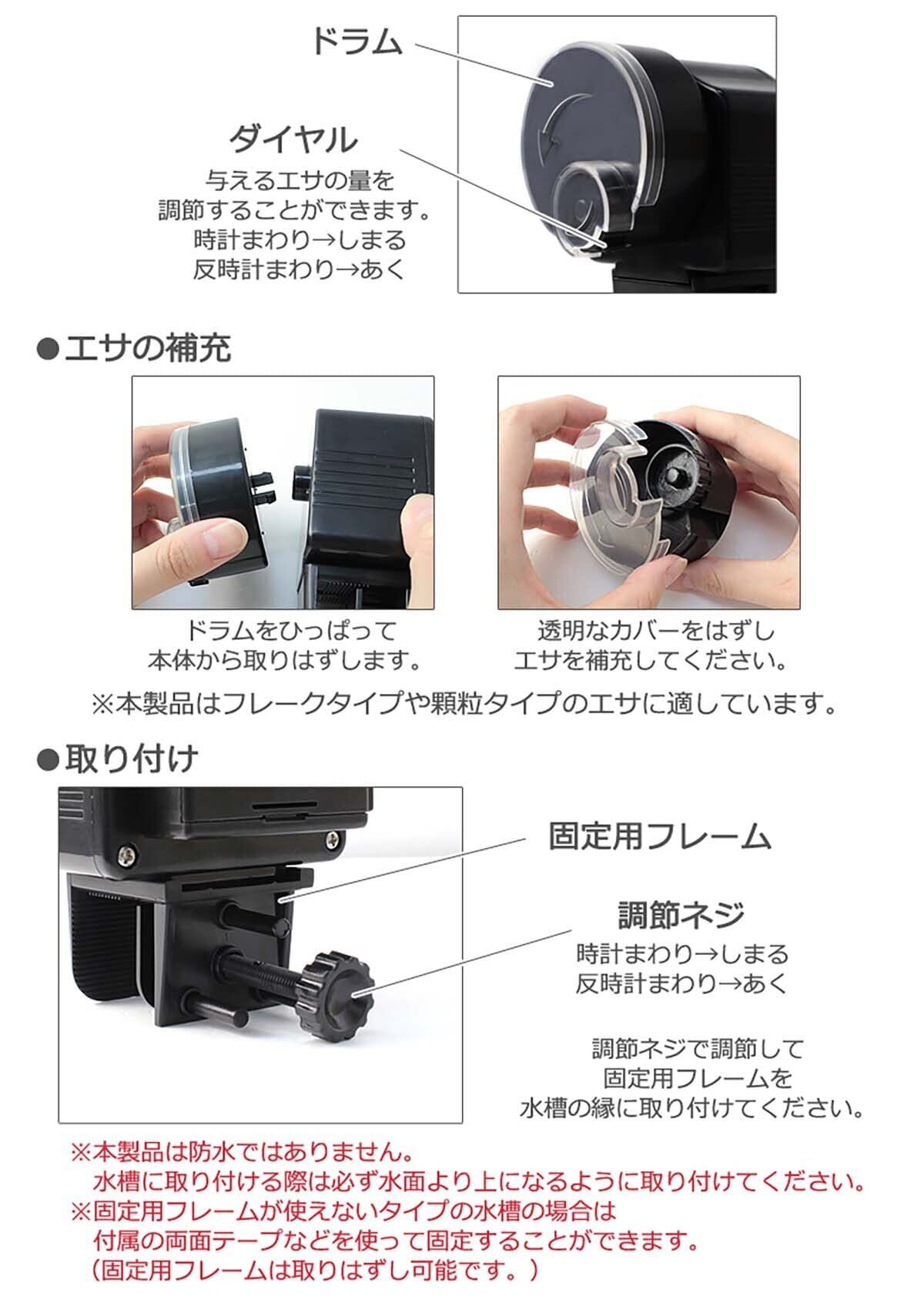 ドラム

ダイヤル
与えるエサの量を
調節することができます。
時計まわり→しまる
反時計まわり→あく

●エサの補充

ドラムをひっぱって
本体から取りはずします。

透明なカバーをはずし
エサを補充してください。

※本製品はフレークタイプや顆粒タイプのエサに適しています。

●取り付け

固定用フレーム

調節ネジ
時計まわり→しまる
反時計まわり→あく

調節ネジで調節して
固定用フレームを
水槽の縁に取り付けてください。

※本製品は防水ではありません。
水槽に取り付ける際は必ず水面より上になるように取り付けてください。
※固定用フレームが使えないタイプの水槽の場合は
付属の両面テープなどを使って固定することができます。
（固定用フレームは取りはずし可能です。）