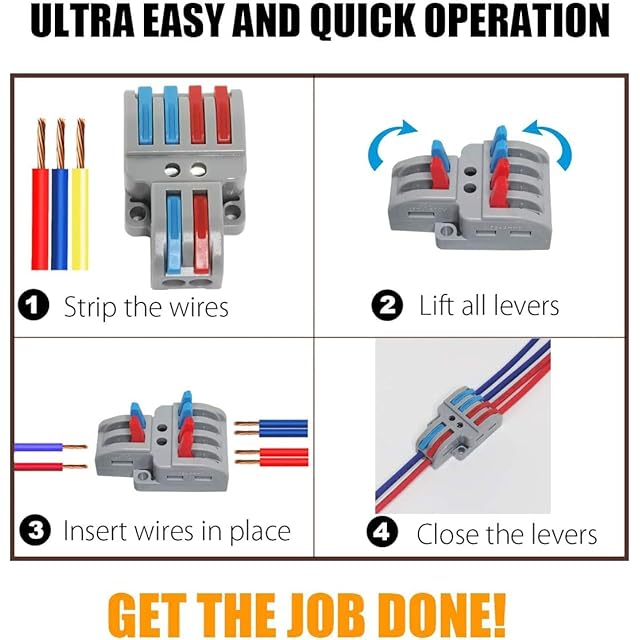 ULTRA EASY AND QUICK OPERATION

1 Strip the wires

2 Lift all levers

3 Insert wires in place

4 Close the levers

GET THE JOB DONE!