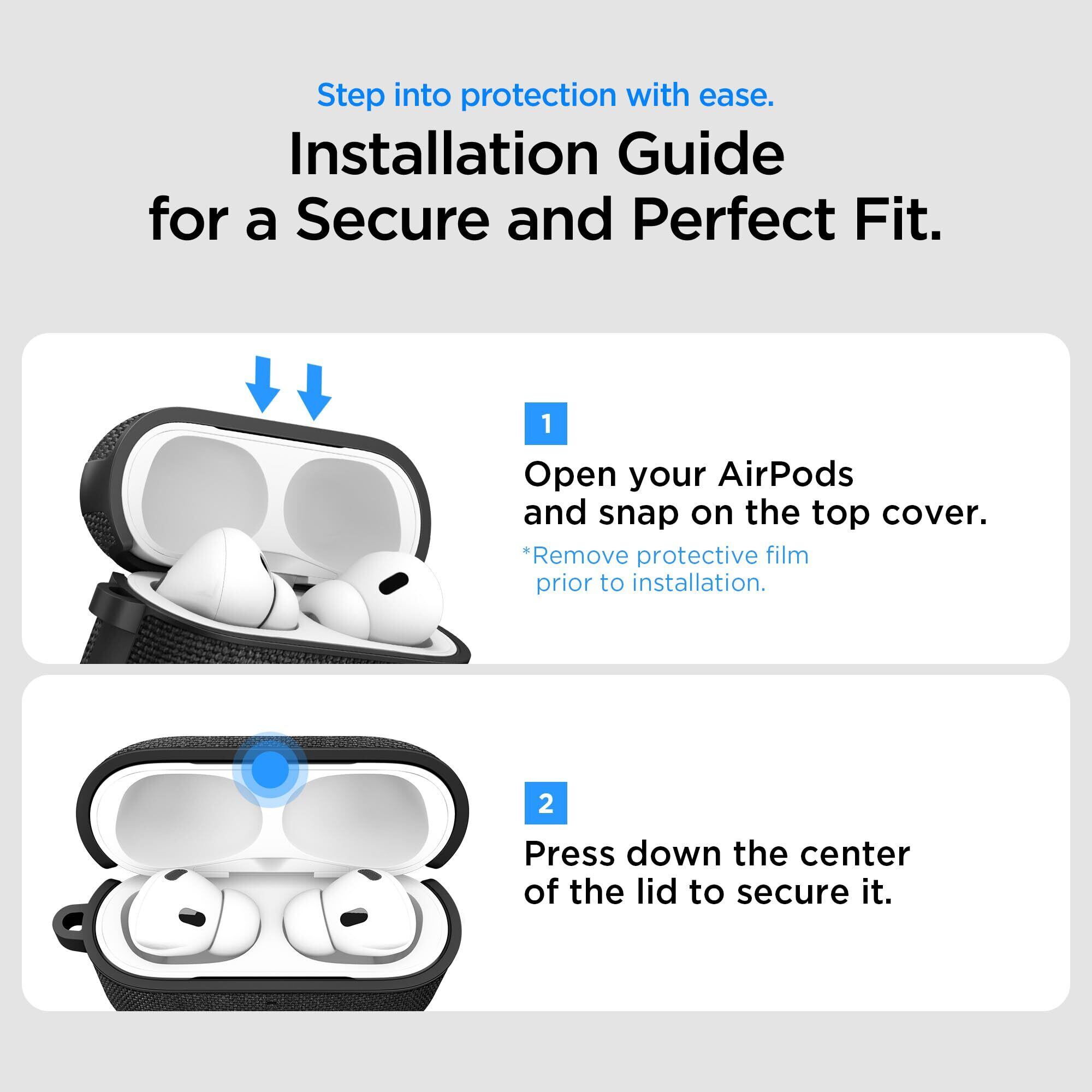 Step into protection with ease.

Installation Guide for a Secure and Perfect Fit.

1

Open your AirPods and snap on the top cover.

*Remove protective film prior to installation.

2

Press down the center of the lid to secure it.