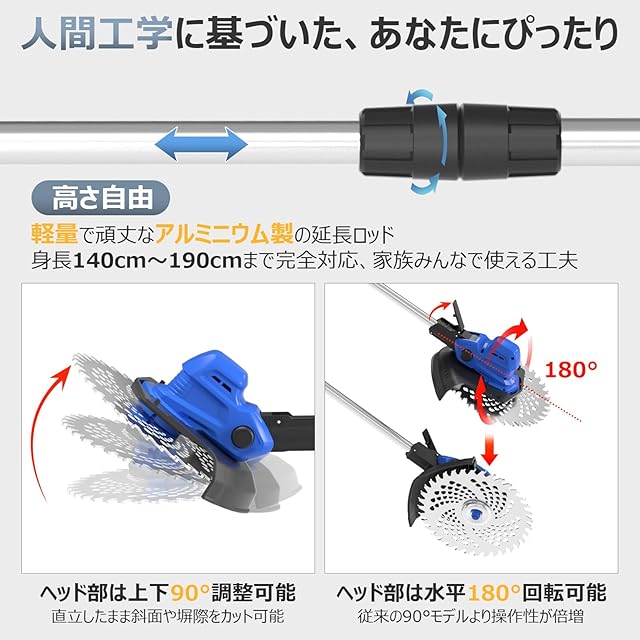 人間工学に基づいた、あなたにぴったり

高さ自由

軽量で頑丈なアルミニウム製の延長ロッド
身長140cm～190cmまで完全対応、家族みんなで使える工夫

180°

ヘッド部は上下90°調整可能
直立したまま斜面や塀際をカット可能

ヘッド部は水平180°回転可能
従来の90°モデルより操作性が倍増