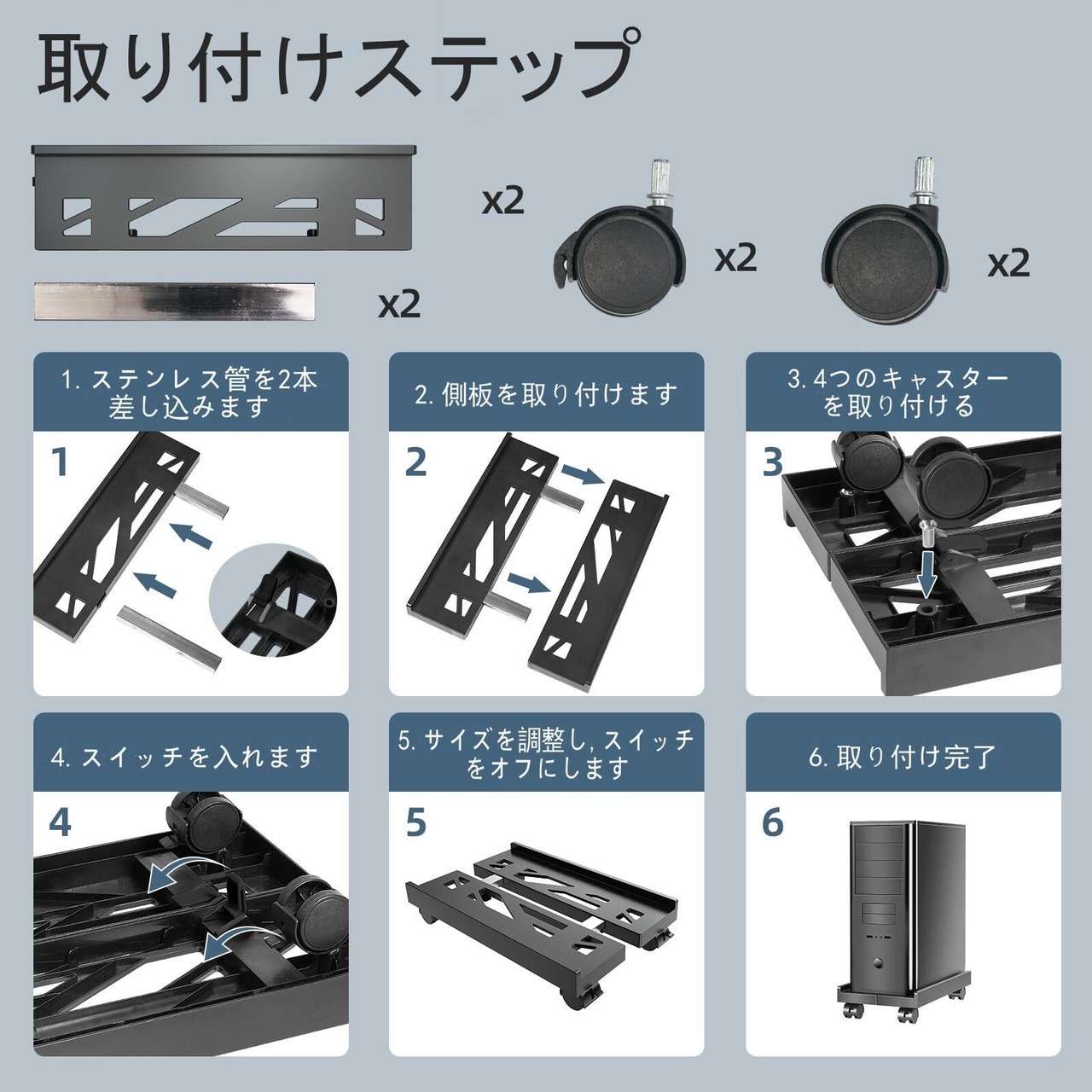 取り付けステップ

x2

x2

x2

x2

1. ステンレス管を2本差し込みます

1

2. 側板を取り付けます

2

3. 4つのキャスターを取り付ける

3

4. スイッチを入れます

4

5. サイズを調整し, スイッチをオフにします

5

6. 取り付け完了

6