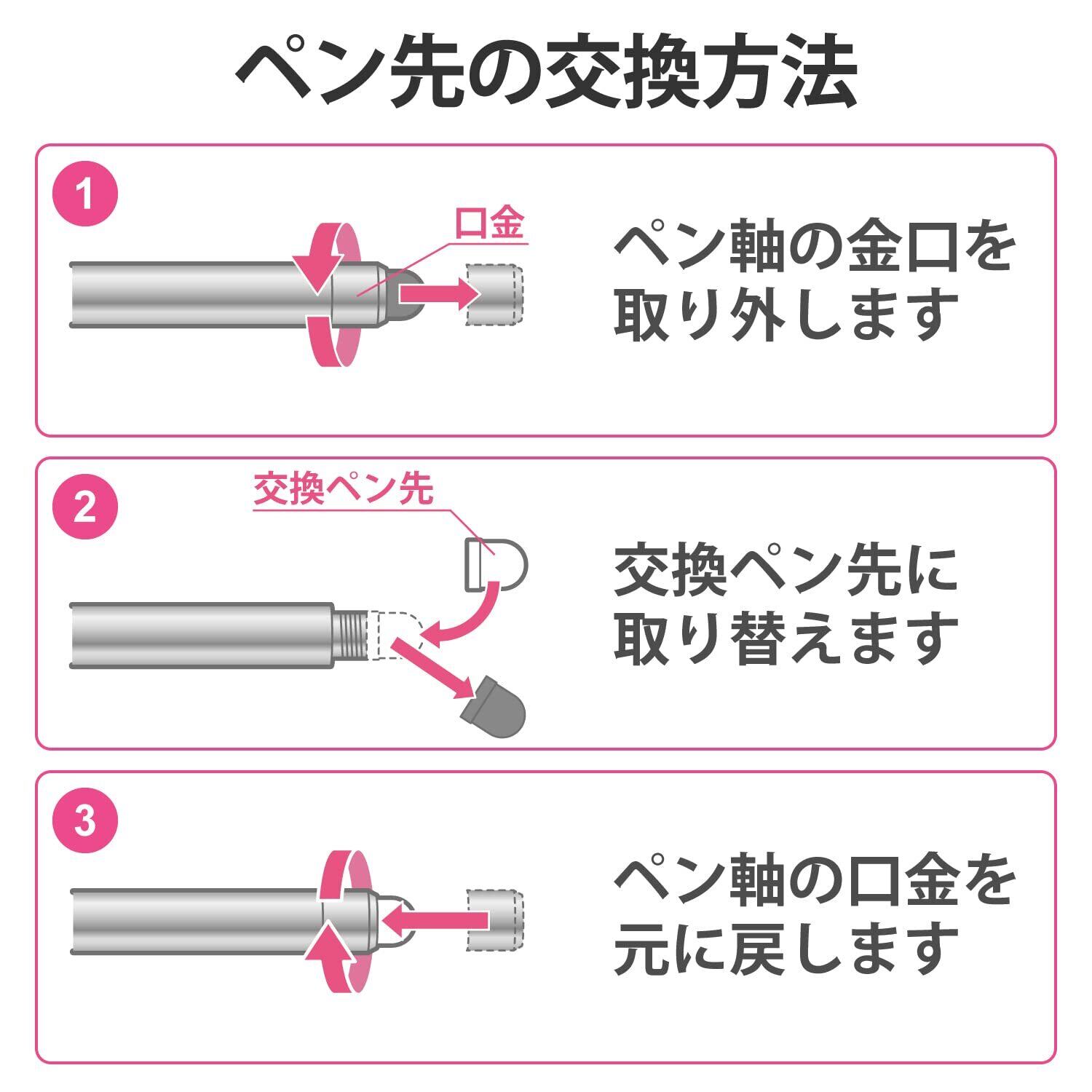 ペン先の交換方法

1

口金

ペン軸の金口を取り外します

2

交換ペン先

交換ペン先に取り替えます

3

ペン軸の口金を元に戻します