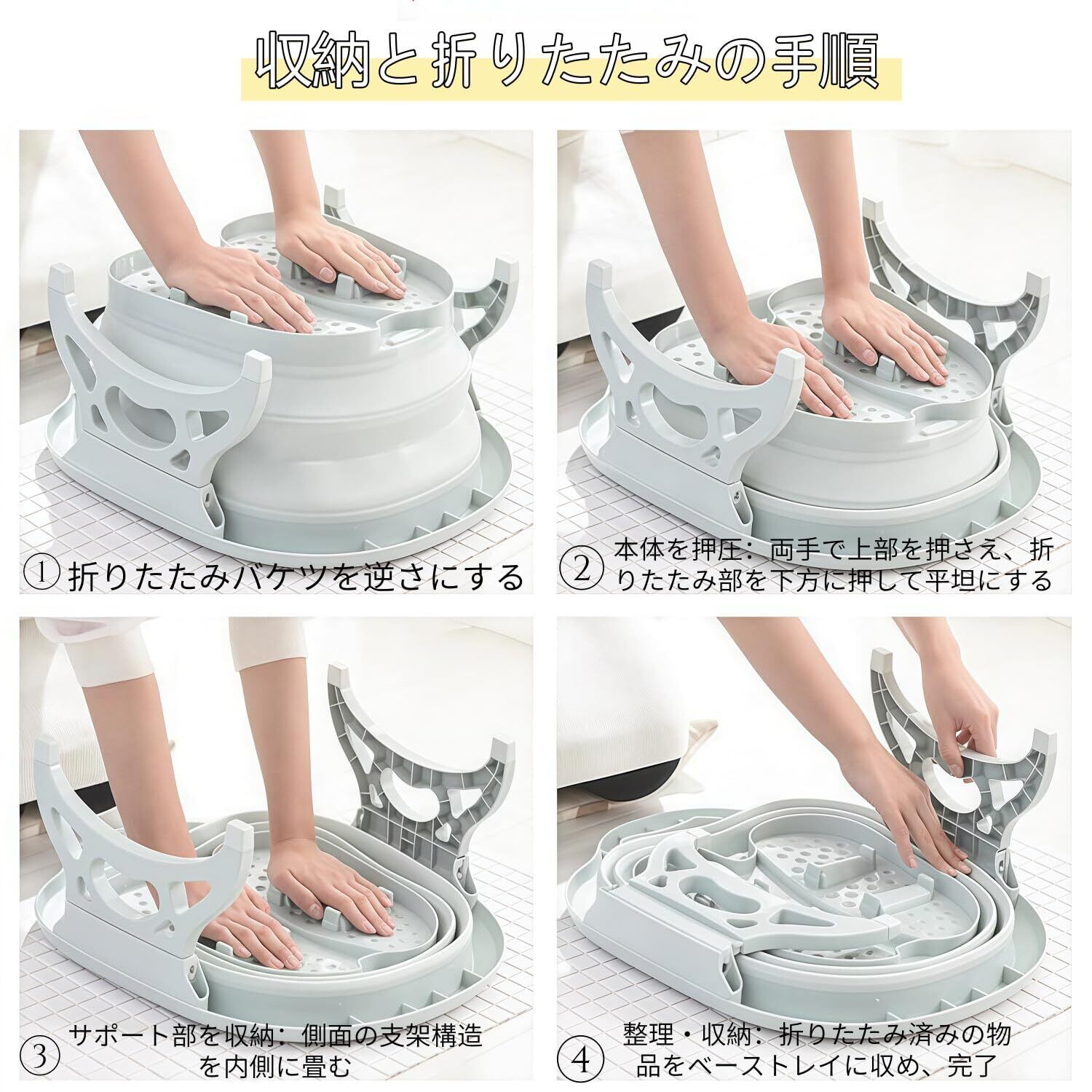 収納と折りたたみの手順

① 折りたたみバケツを逆さにする

② 本体を押圧：両手で上部を押さえ、折りたたみ部を下方に押して平坦にする

③ サポート部を収納：側面の支架構造を内側に畳む

④ 整理・収納：折りたたみ済みの物品をベーストレイに収め、完了