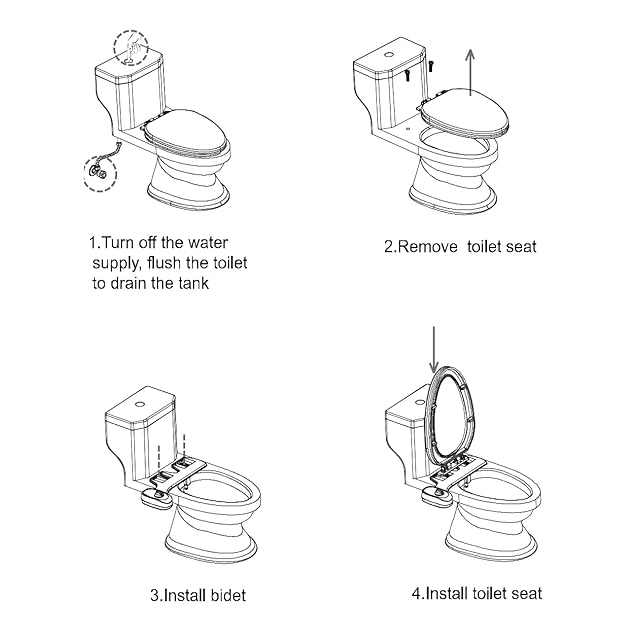 1.Turn off the water supply, flush the toilet to drain the tank

2.Remove  toilet seat

3.Install bidet

4.Install toilet seat