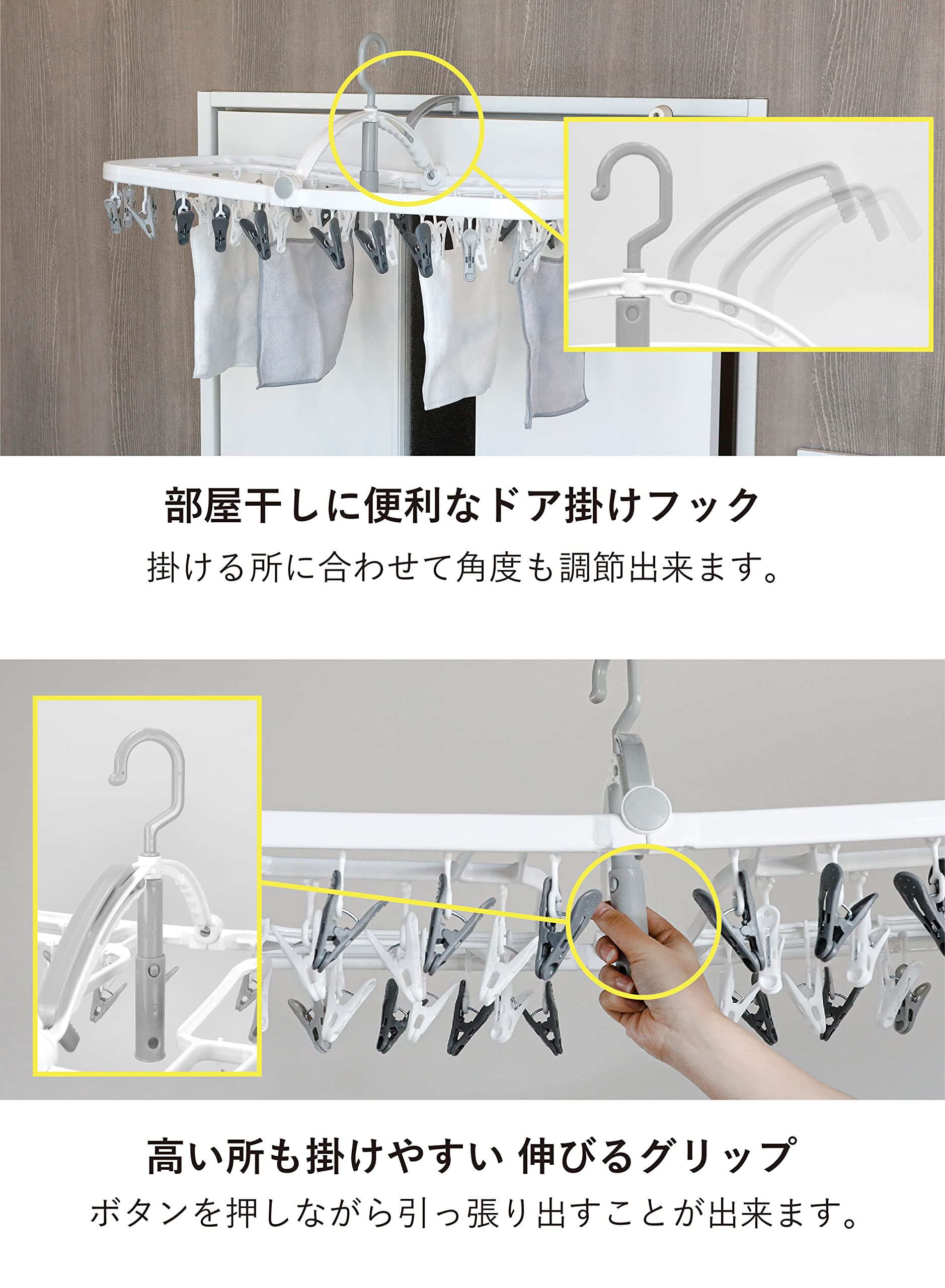 部屋干しに便利なドア掛けフック
掛ける所に合わせて角度も調節出来ます。

高い所も掛けやすい 伸びるグリップ
ボタンを押しながら引っ張り出すことが出来ます。