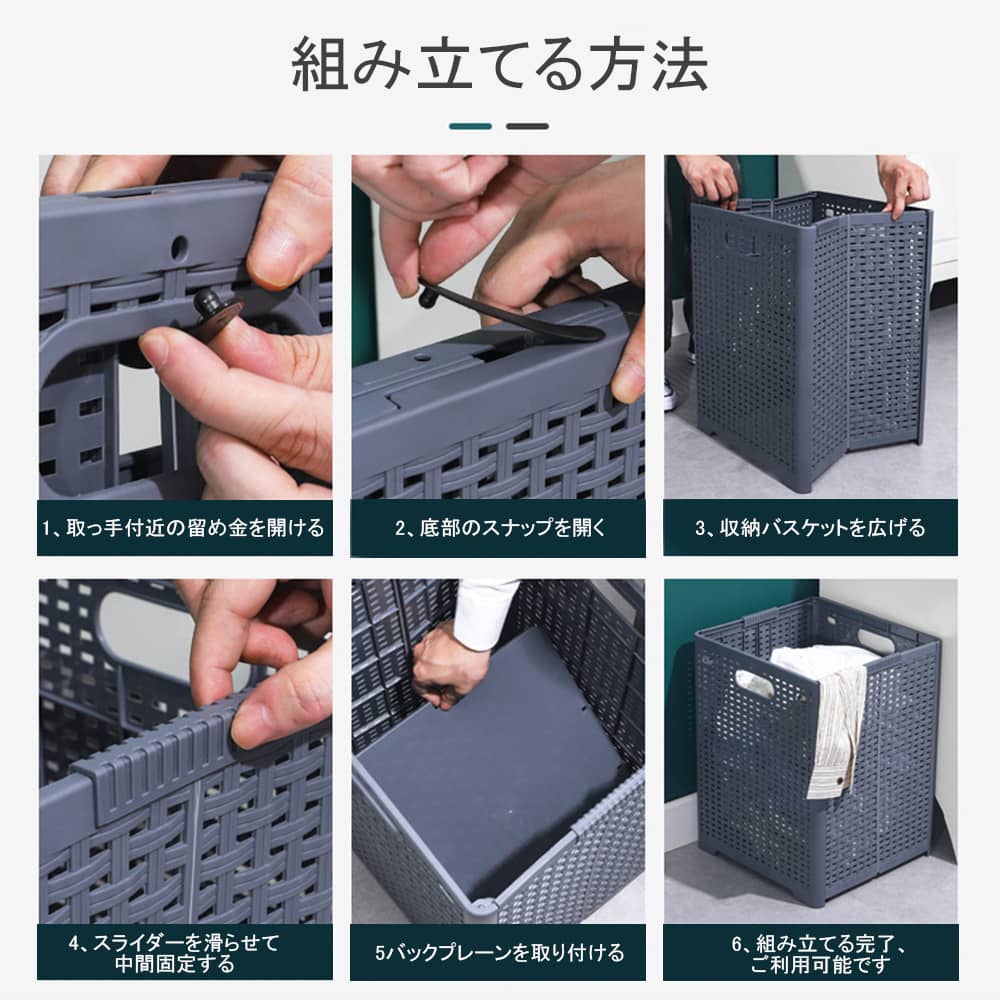 組み立てる方法

1、取っ手付近の留め金を開ける

2、底部のスナップを開く

3、収納バスケットを広げる

4、スライダーを滑らせて中間固定する

5バックプレーンを取り付ける

6、組み立てる完了、ご利用可能です