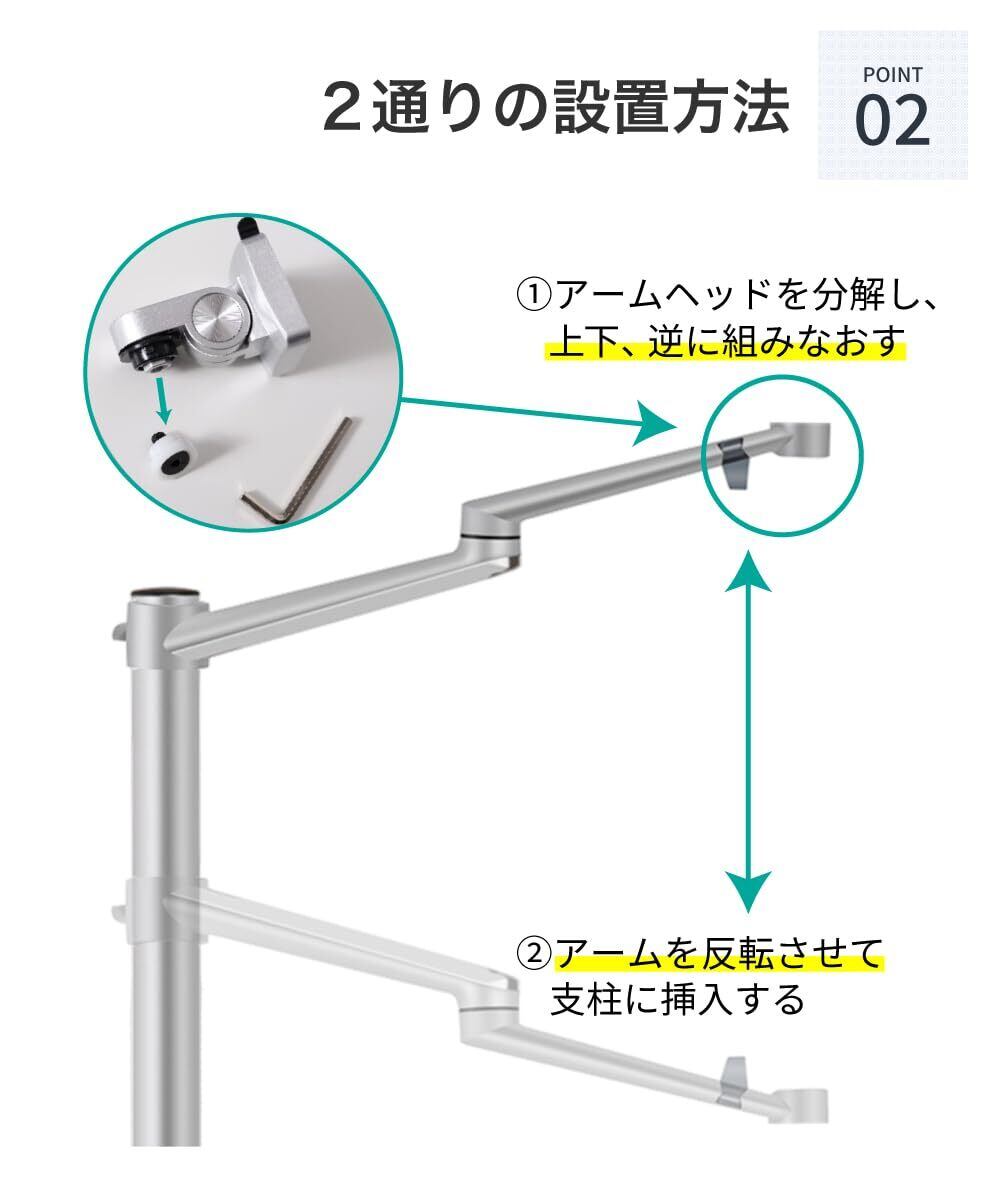 ２通りの設置方法

POINT
02

①アームヘッドを分解し、上下、逆に組みなおす

②アームを反転させて支柱に挿入する