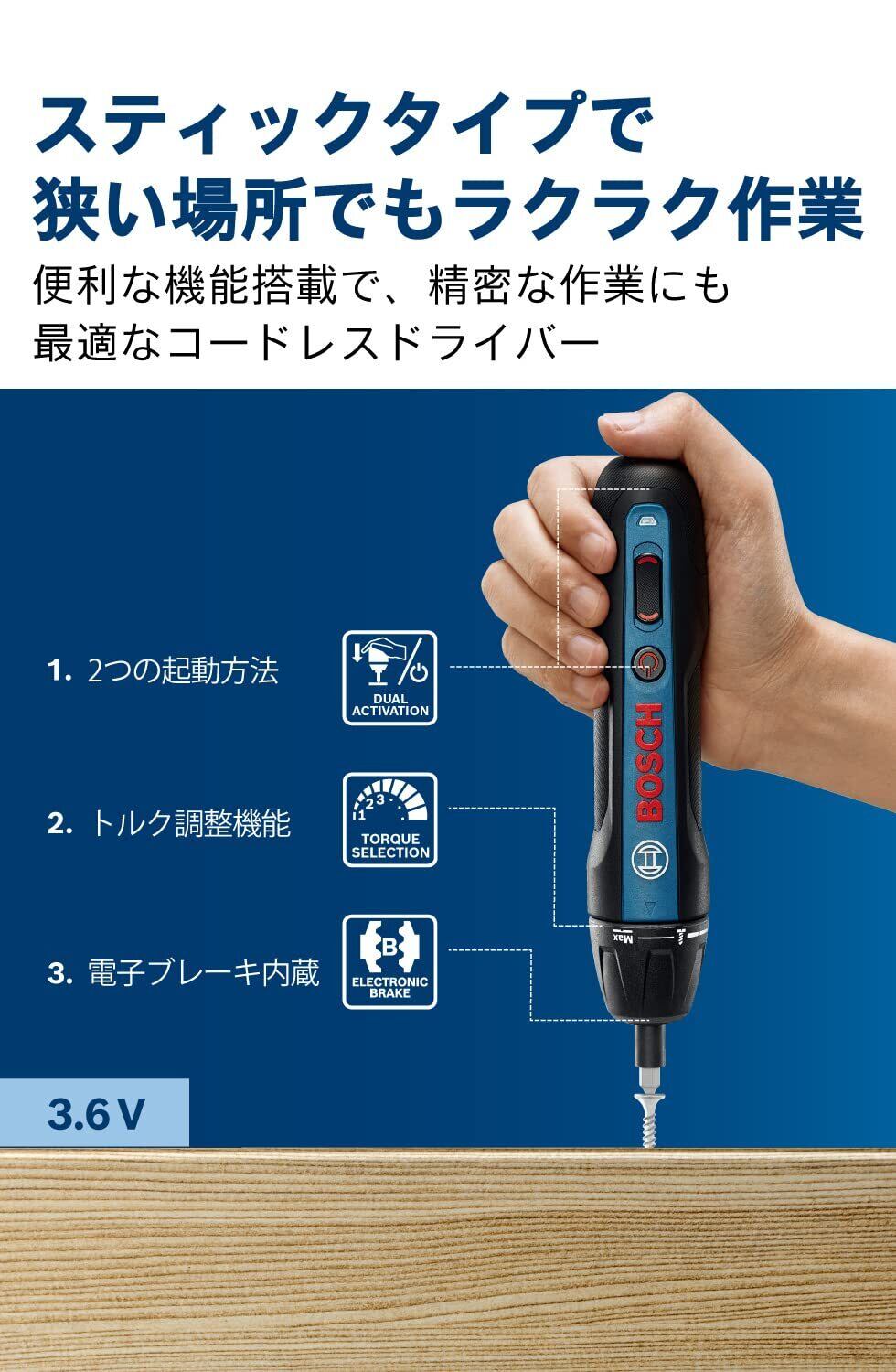 スティックタイプで
狭い場所でもラクラク作業

便利な機能搭載で、精密な作業にも
最適なコードレスドライバー

1. 2つの起動方法

DUAL ACTIVATION

2. トルク調整機能

1 2 3

TORQUE SELECTION

3. 電子ブレーキ内蔵

B

ELECTRONIC BRAKE

BOSCH

Max

3.6 V