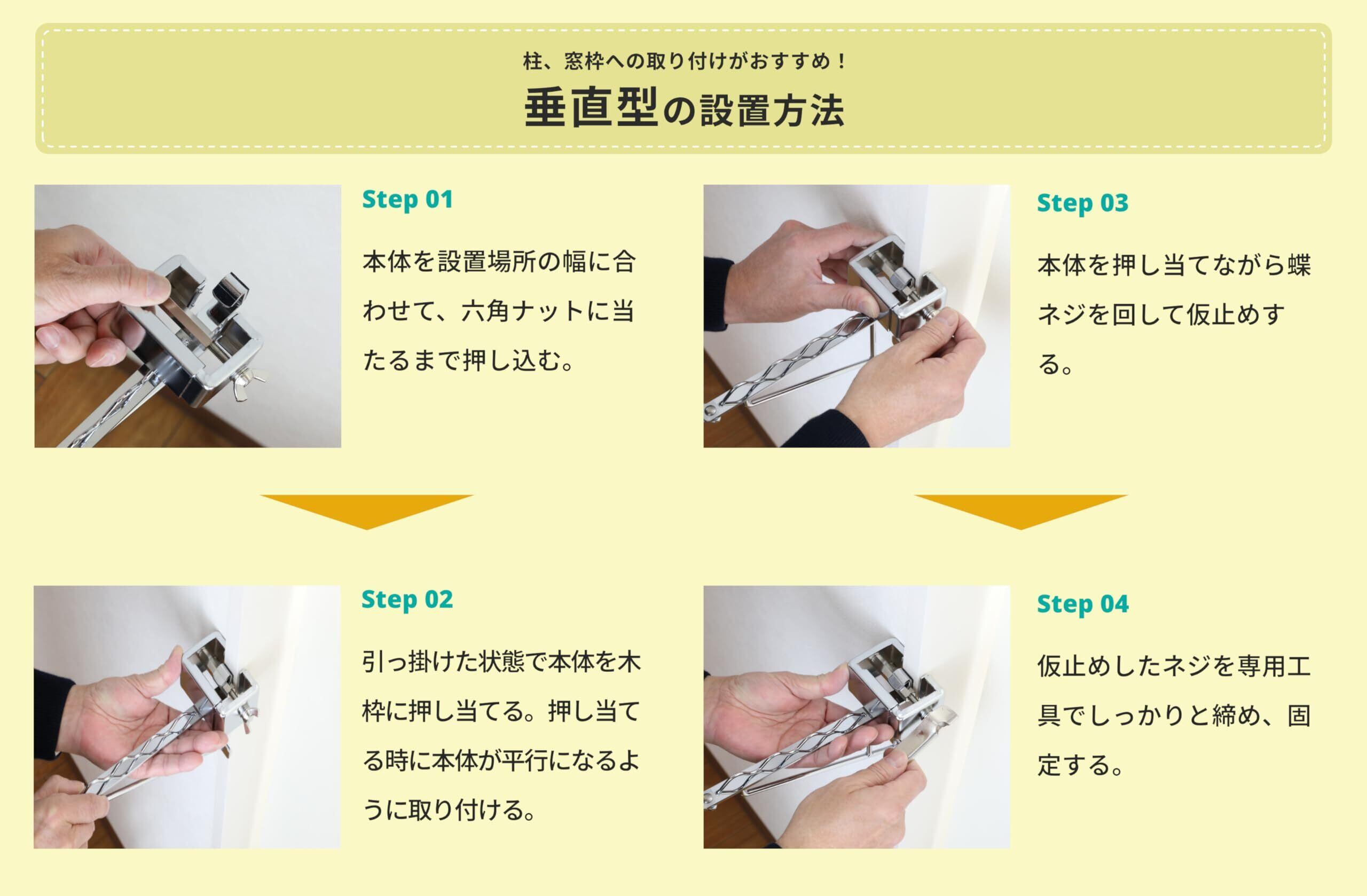 柱、窓枠への取り付けがおすすめ！

垂直型の設置方法

Step 01

本体を設置場所の幅に合わせて、六角ナットに当たるまで押し込む。

Step 02

引っ掛けた状態で本体を木枠に押し当てる。押し当てる時に本体が平行になるように取り付ける。

Step 03

本体を押し当てながら蝶ネジを回して仮止めする。

Step 04

仮止めしたネジを専用工具でしっかりと締め、固定する。