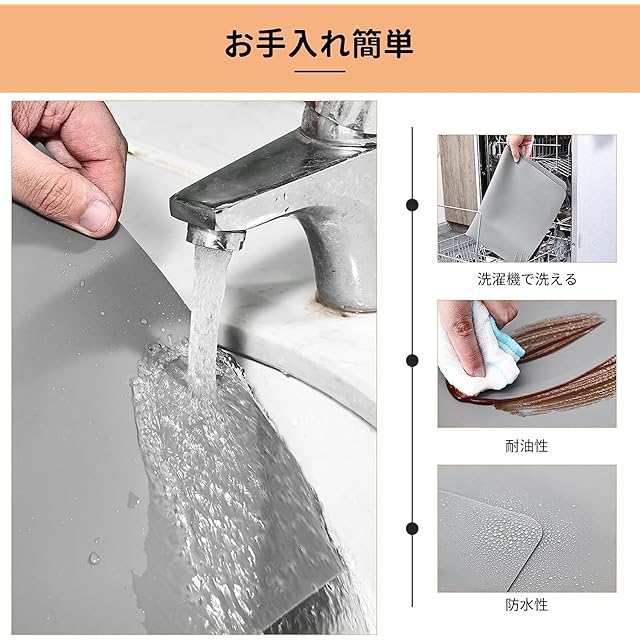 お手入れ簡単

洗濯機で洗える

耐油性

防水性