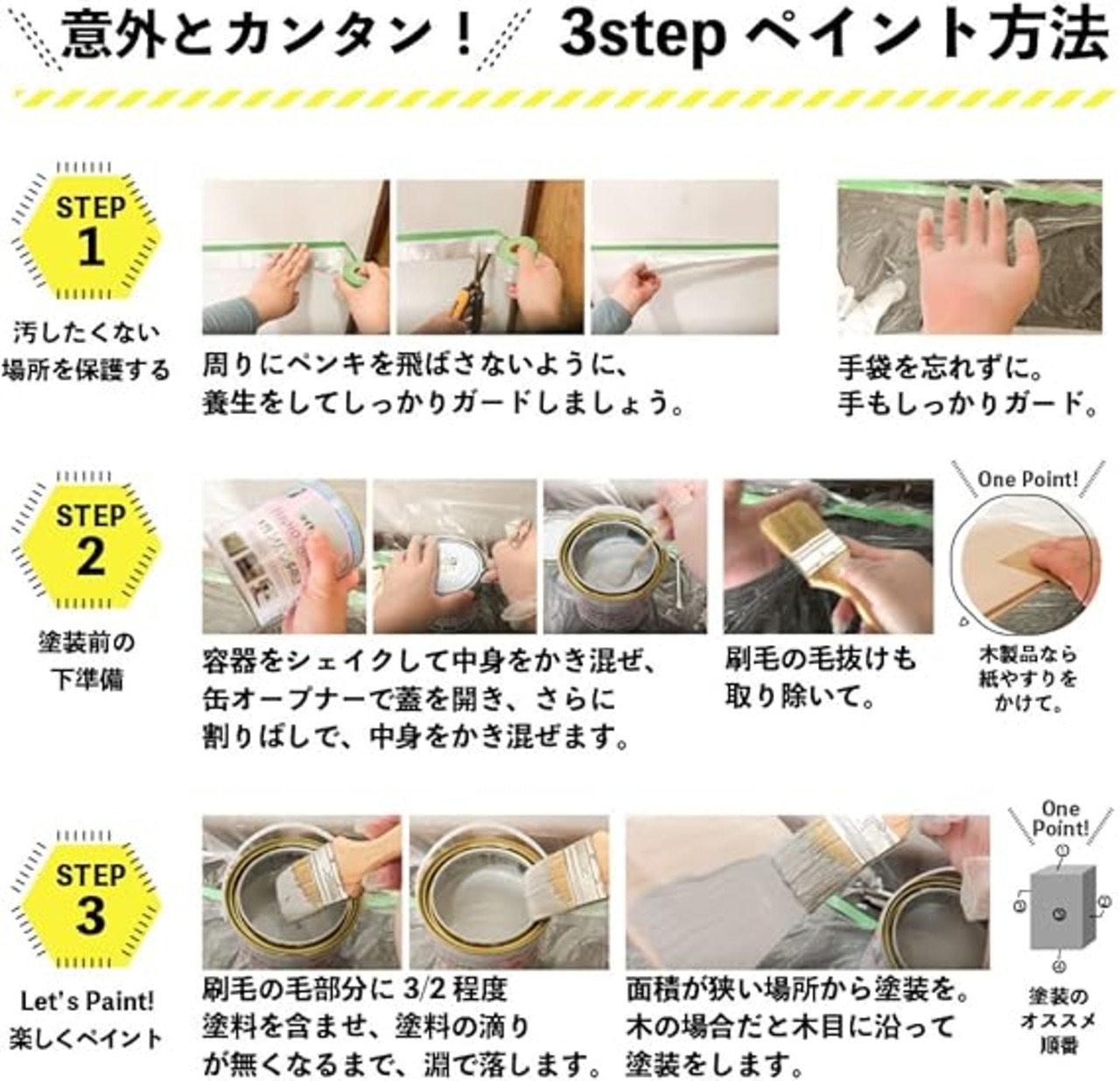 意外とカンタン！　3step ペイント方法

STEP 1
汚したくない場所を保護する

周りにペンキを飛ばさないように、養生をしてしっかりガードしましょう。

手袋を忘れずに。手もしっかりガード。

STEP 2
塗装前の下準備

容器をシェイクして中身をかき混ぜ、缶オープナーで蓋を開き、さらに割りばしで、中身をかき混ぜます。

刷毛の毛抜けも取り除いて。

One Point!
木製品なら紙やすりをかけて。

STEP 3
Let's Paint!
楽しくペイント

刷毛の毛部分に 3/2 程度塗料を含ませ、塗料の滴りが無くなるまで、淵で落します。

面積が狭い場所から塗装を。木の場合だと木目に沿って塗装をします。

One Point!
①
②
③
④
⑤
塗装のオススメ順番