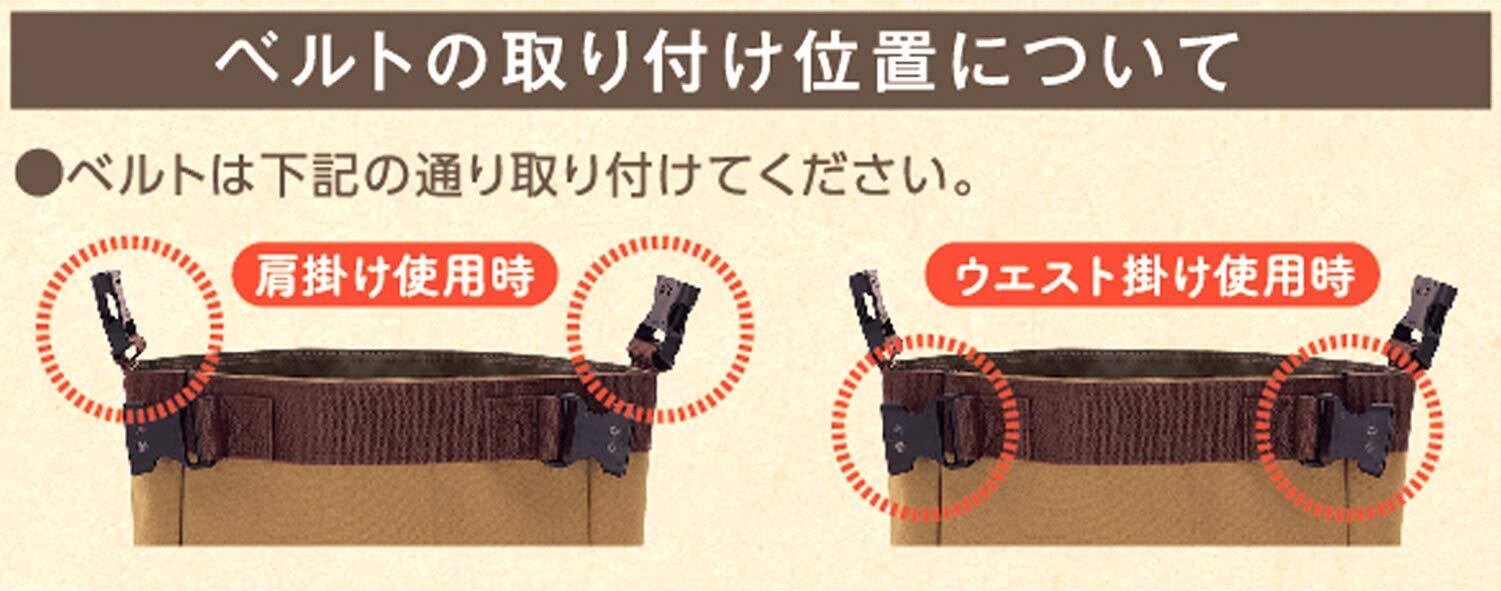 ベルトの取り付け位置について

●ベルトは下記の通り取り付けてください。

肩掛け使用時

ウエスト掛け使用時