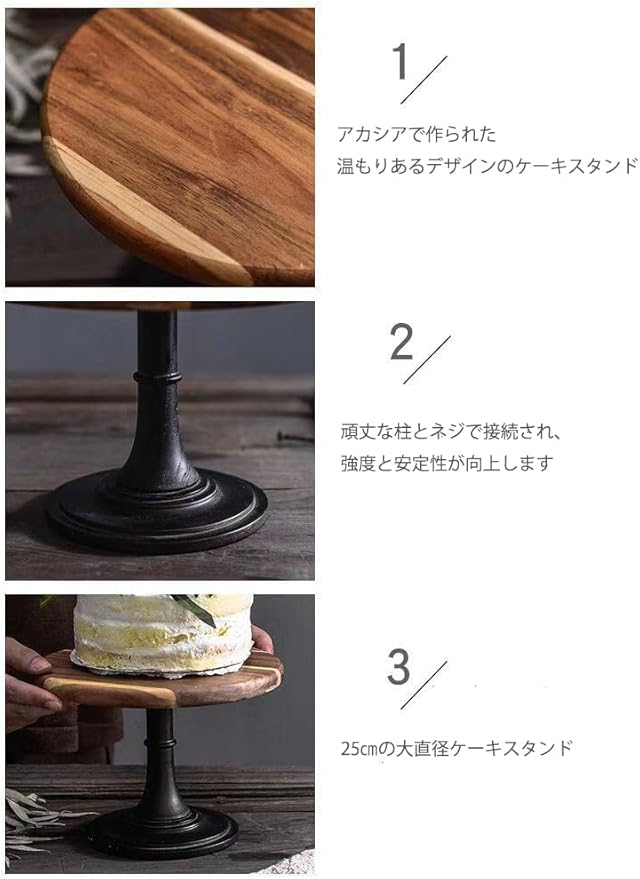 1

アカシアで作られた
温もりあるデザインのケーキスタンド

2

頑丈な柱とネジで接続され、
強度と安定性が向上します

3

25㎝の大直径ケーキスタンド