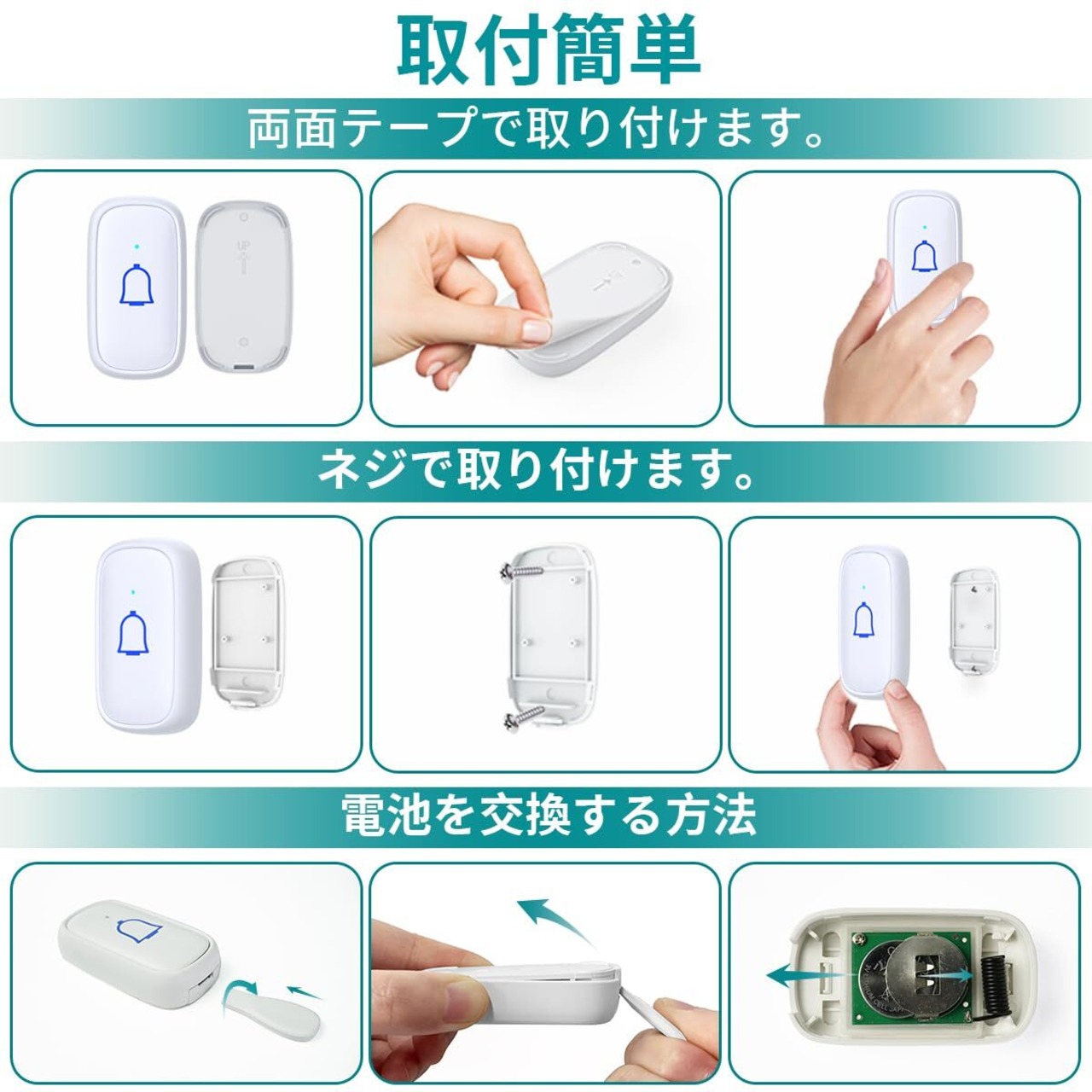 取付簡単

両面テープで取り付けます。

UP

ネジで取り付けます。

電池を交換する方法