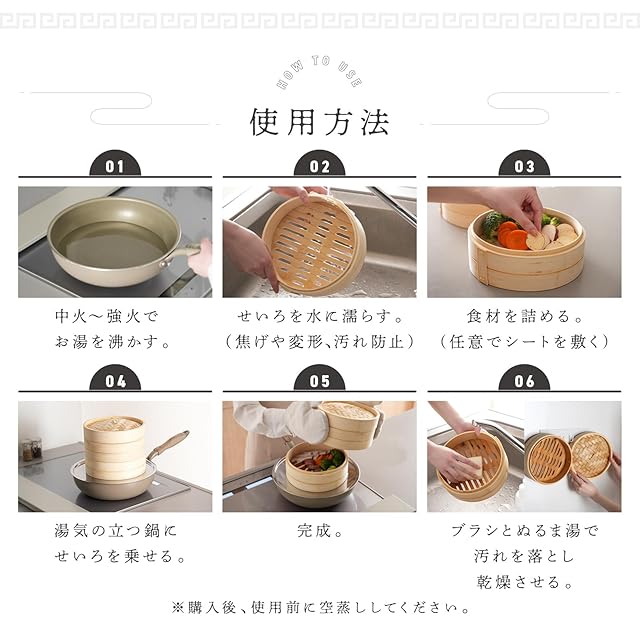 HOW TO USE

使用方法

01
中火～強火で
お湯を沸かす。

02
せいろを水に濡らす。
（焦げや変形、汚れ防止）

03
食材を詰める。
（任意でシートを敷く）

04
湯気の立つ鍋に
せいろを乗せる。

05
完成。

06
ブラシとぬるま湯で
汚れを落とし
乾燥させる。

※購入後、使用前に空蒸ししてください。