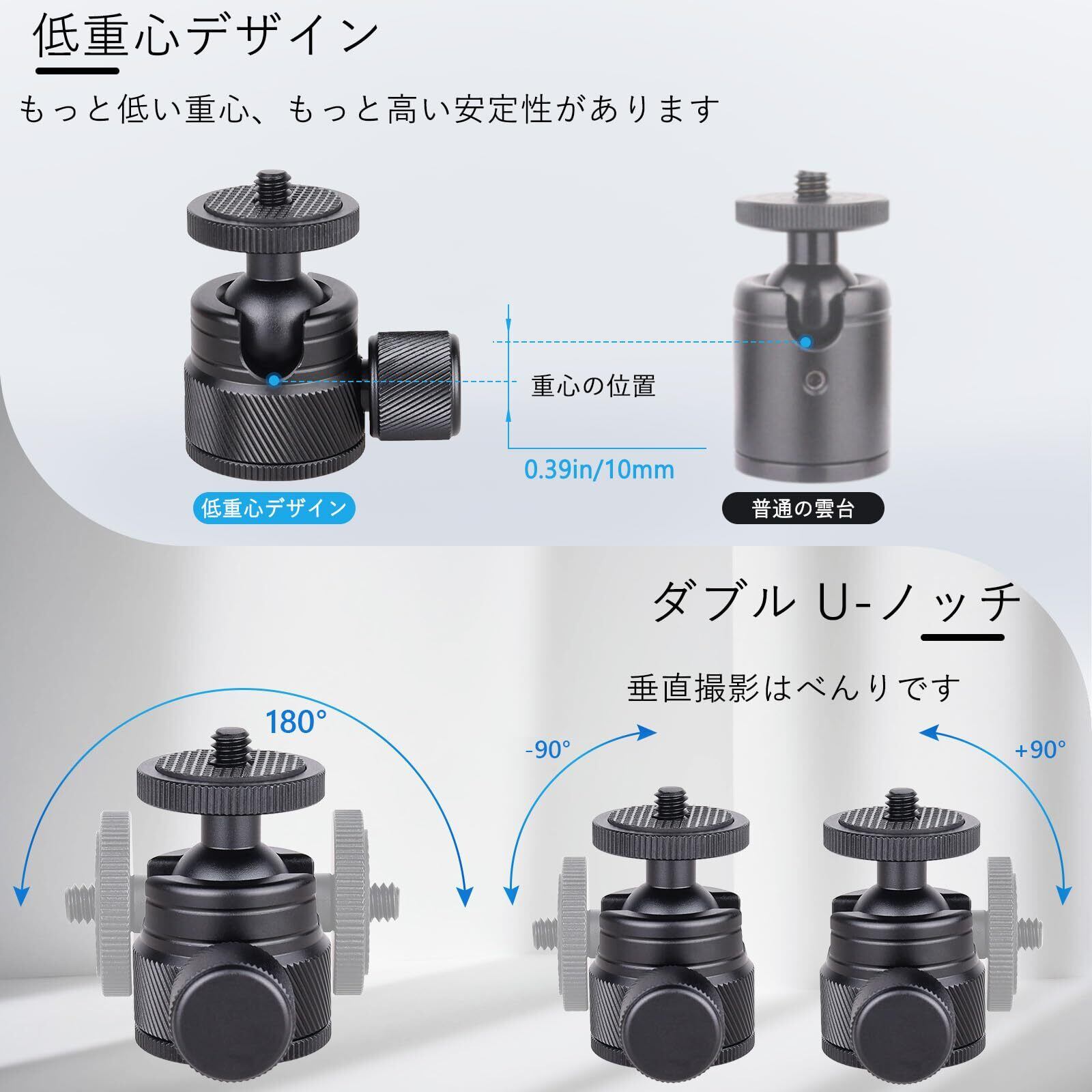 低重心デザイン

もっと低い重心、もっと高い安定性があります

重心の位置

0.39in/10mm

低重心デザイン

普通の雲台

ダブル U-ノッチ

垂直撮影はべんりです

180°

-90°

+90°