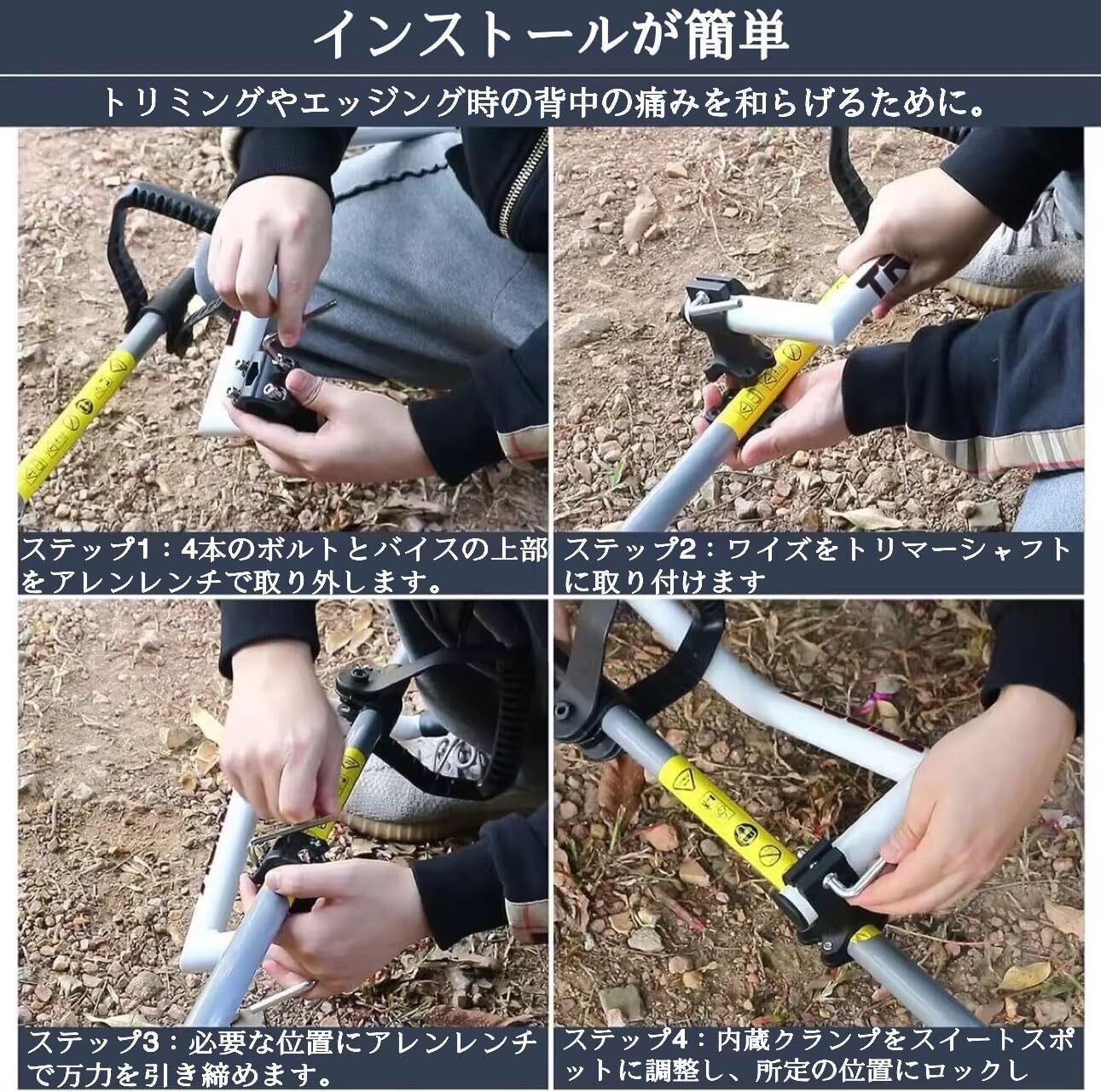 インストールが簡単

トリミングやエッジング時の背中の痛みを和らげるために。

ステップ1：4本のボルトとバイスの上部をアレンレンチで取り外します。

ステップ2：ワイズをトリマーシャフトに取り付けます

ステップ3：必要な位置にアレンレンチで万力を引き締めます。

ステップ4：内蔵クランプをスイートスポットに調整し、所定の位置にロックし