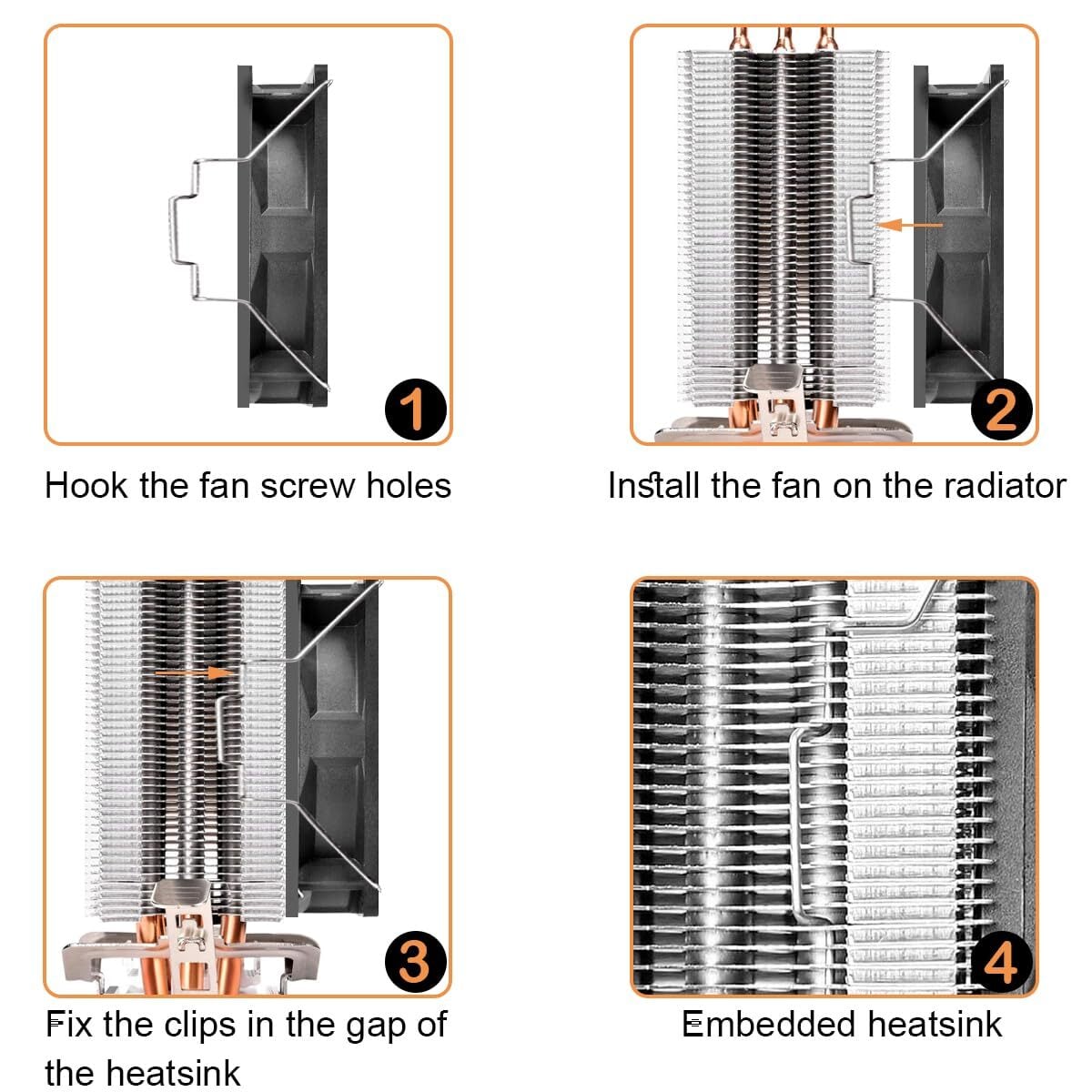 1

Hook the fan screw holes

2

Install the fan on the radiator

3

Fix the clips in the gap of the heatsink

4

Embedded heatsink