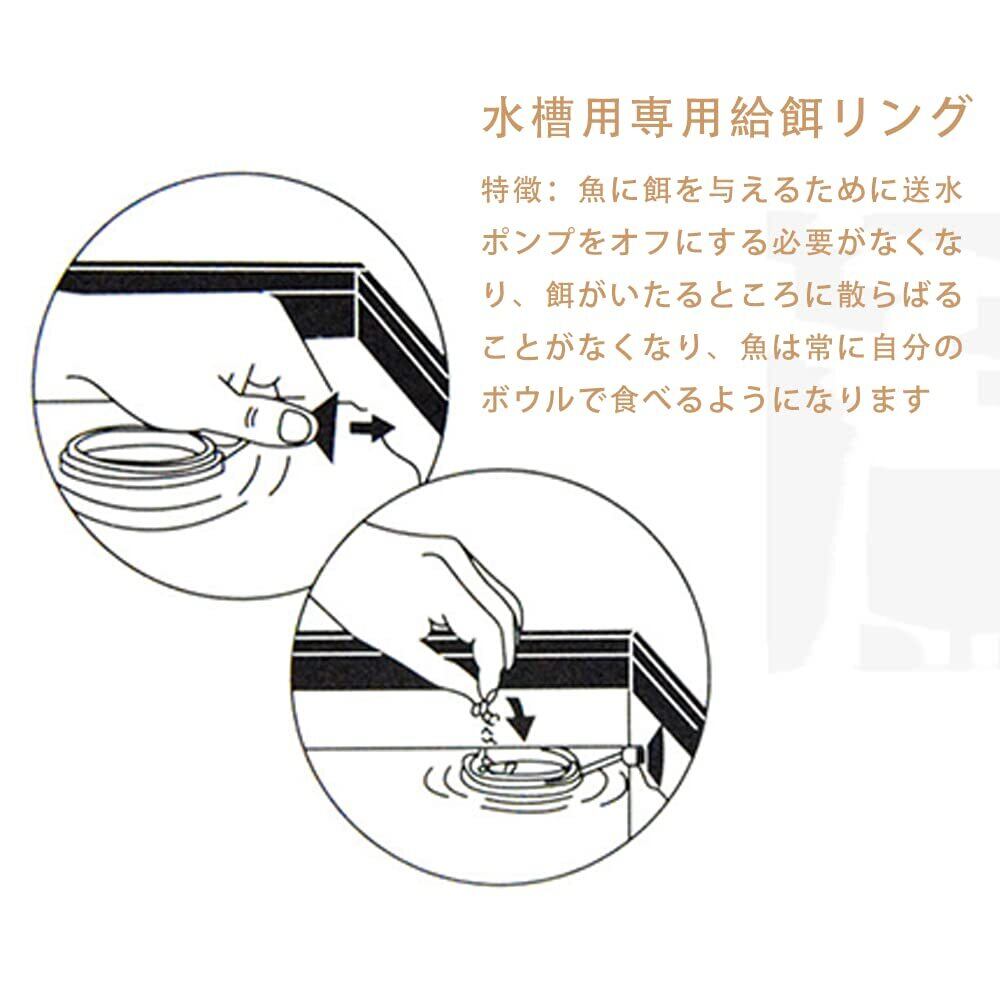 水槽用専用給餌リング

特徴：魚に餌を与えるために送水ポンプをオフにする必要がなくなり、餌がいたるところに散らばることがなくなり、魚は常に自分のボウルで食べるようになります