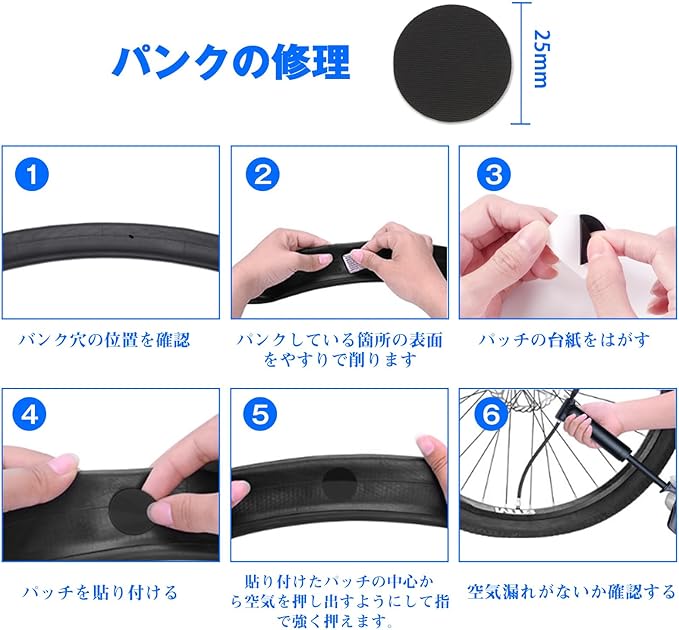 パンクの修理

25mm

1

パンク穴の位置を確認

2

パンクしている箇所の表面をやすりで削ります

3

パッチの台紙をはがす

4

パッチを貼り付ける

5

貼り付けたパッチの中心から空気を押し出すようにして指で強く押えます。

6

空気漏れがないか確認する