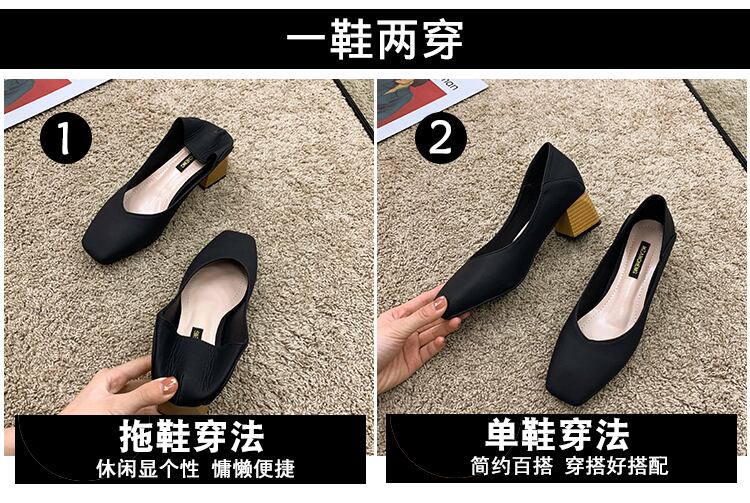 一鞋两穿

1

拖鞋穿法
休闲显个性 慵懒便捷

2

单鞋穿法
简约百搭 穿搭好搭配