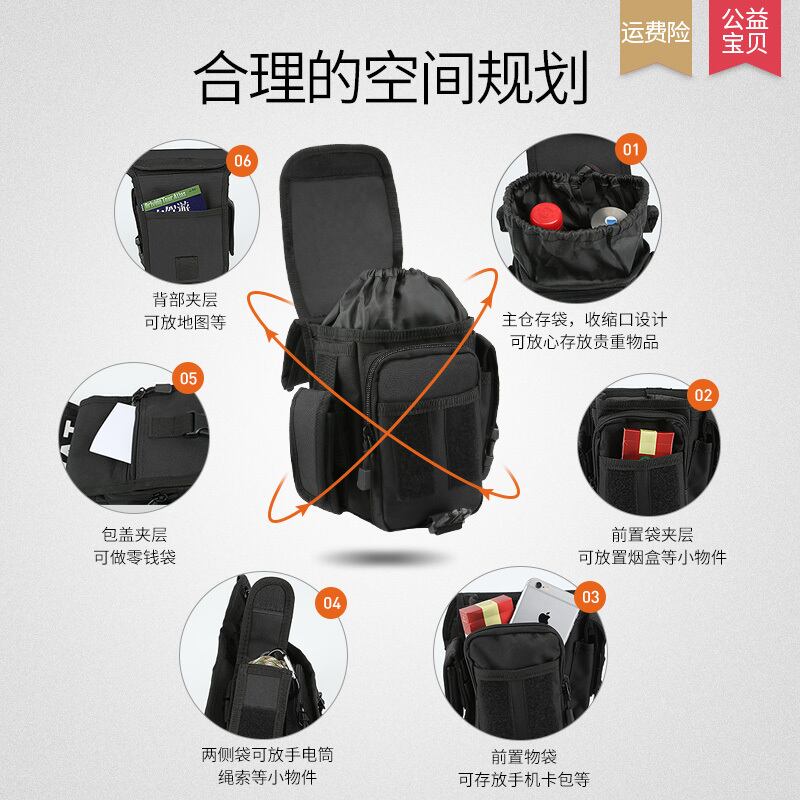 运费险

公益宝贝

合理的空间规划

06

背部夹层
可放地图等

01

主仓存袋，收缩口设计
可放心存放贵重物品

05

包盖夹层
可做零钱袋

02

前置袋夹层
可放置烟盒等小物件

04

两侧袋可放手电筒
绳索等小物件

03

前置物袋
可存放手机卡包等