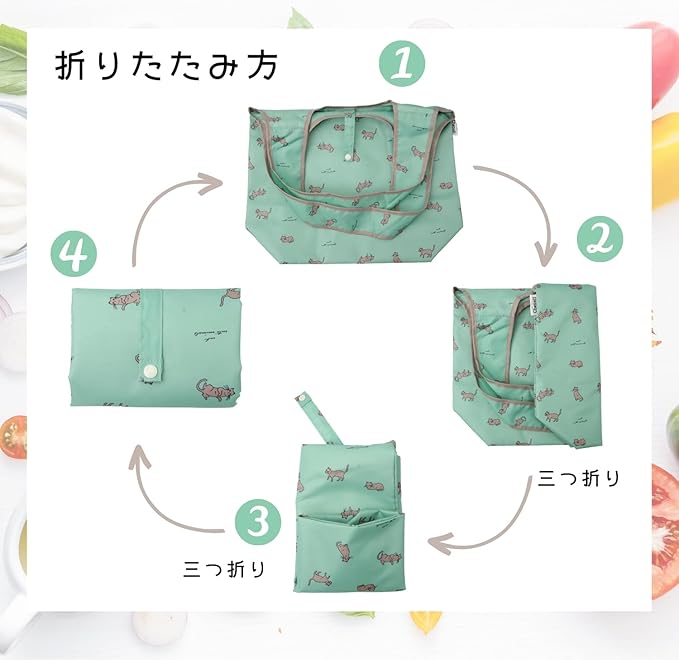 折りたたみ方

1

2

三つ折り

3

三つ折り

4